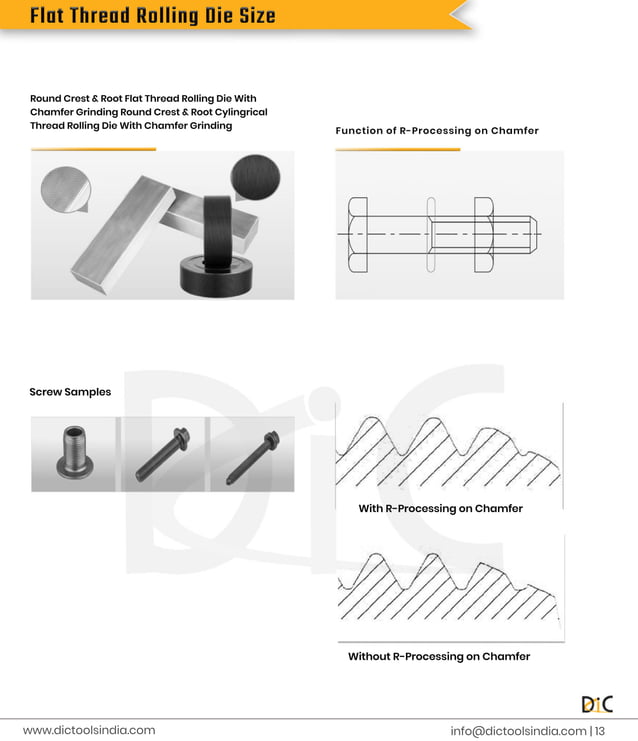 Flat Thread Rolling Die Size

Round Crest & Root Flat Thread Rolling Die With Chamfer Grinding Round Crest & Root Cylingrical Thread Rolling Die With Chamfer Grinding

Function of R-Processing on Chamfer

Screw Samples

With R-Processing on Chamfer

Without R-Processing on Chamfer

DiC

DiC

www.dictoolsindia.com

info@dictoolsindia.com | 13