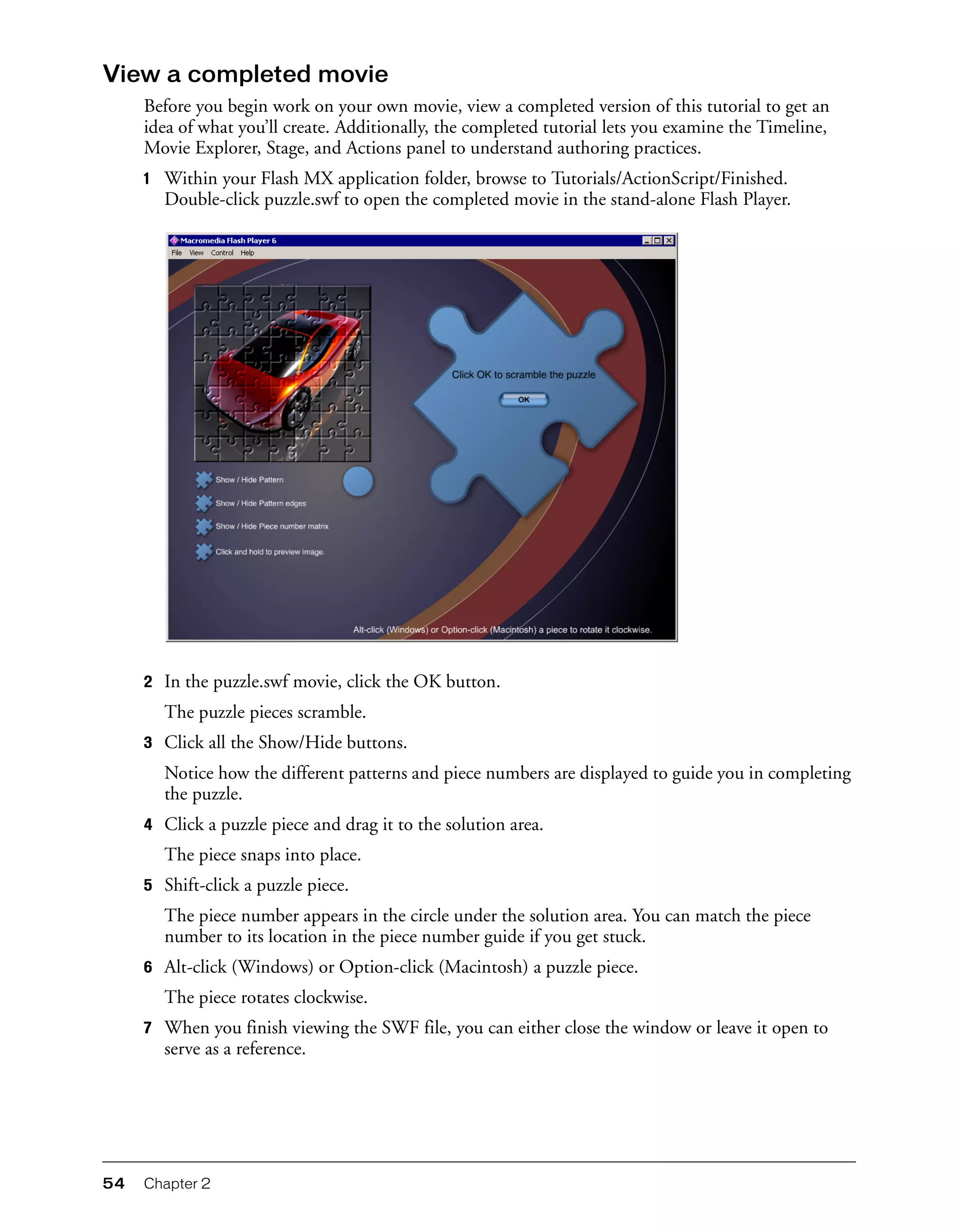 View a completed movie

Before you begin work on your own movie, view a completed version of this tutorial to get an idea of what you'll create. Additionally, the completed tutorial lets you examine the Timeline, Movie Explorer, Stage, and Actions panel to understand authoring practices.

1 Within your Flash MX application folder, browse to Tutorials/ActionScript/Finished. Double-click puzzle.swf to open the completed movie in the stand-alone Flash Player.

Macromedia Flash Player 6
File View Control Help

Click OK to scramble the puzzle
OK

Show / Hide Pattern
Show / Hide Pattern edges
Show / Hide Piece number matrix
Click and hold to preview image.

Alt-click (Windows) or Option-click (Macintosh) a piece to rotate it clockwise.

2 In the puzzle.swf movie, click the OK button.

The puzzle pieces scramble.

3 Click all the Show/Hide buttons.

Notice how the different patterns and piece numbers are displayed to guide you in completing the puzzle.

4 Click a puzzle piece and drag it to the solution area.

The piece snaps into place.

5 Shift-click a puzzle piece.

The piece number appears in the circle under the solution area. You can match the piece number to its location in the piece number guide if you get stuck.

6 Alt-click (Windows) or Option-click (Macintosh) a puzzle piece.

The piece rotates clockwise.

7 When you finish viewing the SWF file, you can either close the window or leave it open to serve as a reference.

54 Chapter 2