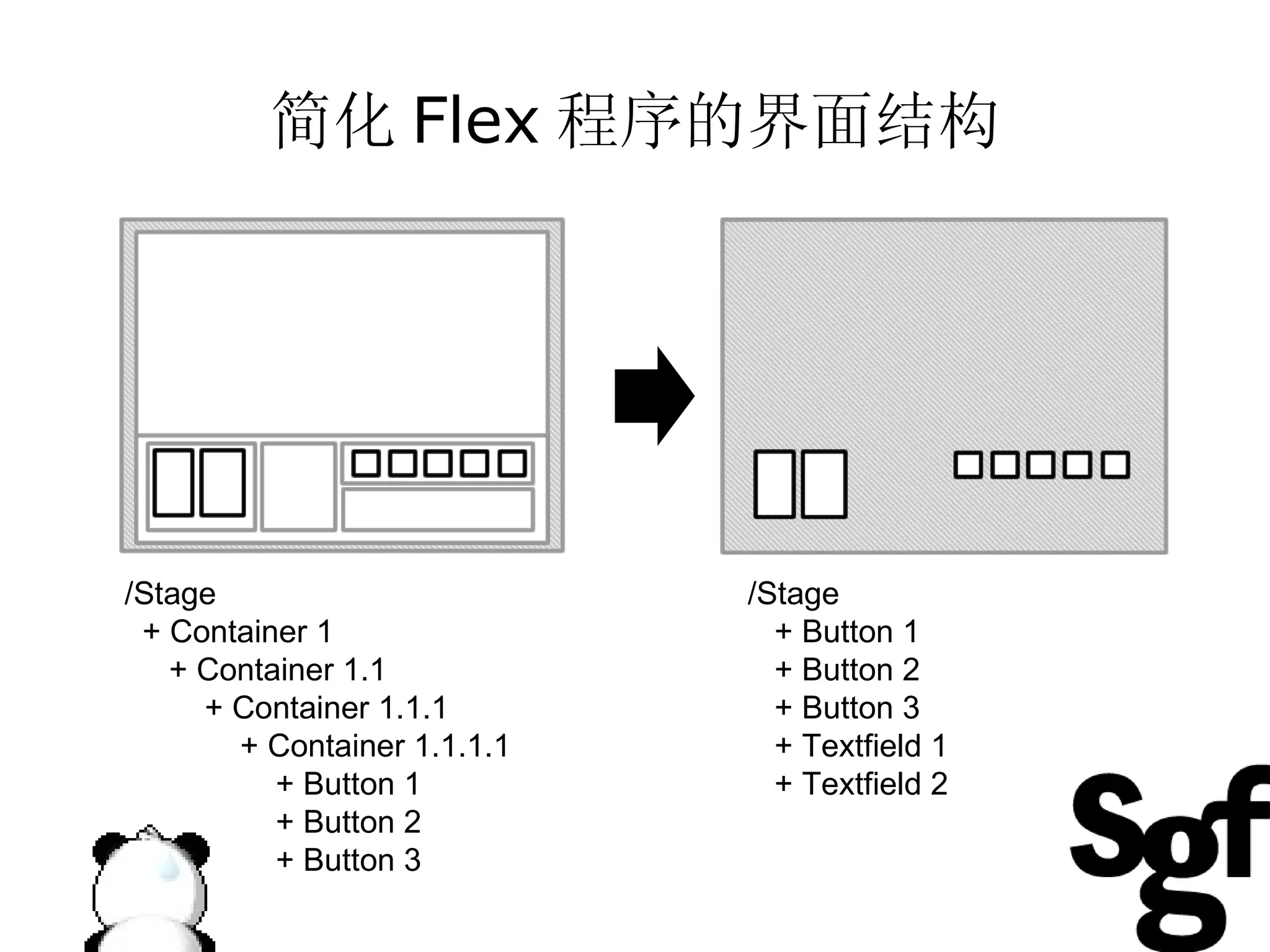 简化 Flex 程序的界面结构

/Stage
+ Container 1
+ Container 1.1
+ Container 1.1.1
+ Container 1.1.1.1
+ Button 1
+ Button 2
+ Button 3

/Stage
+ Button 1
+ Button 2
+ Button 3
+ Textfield 1
+ Textfield 2

Sgf