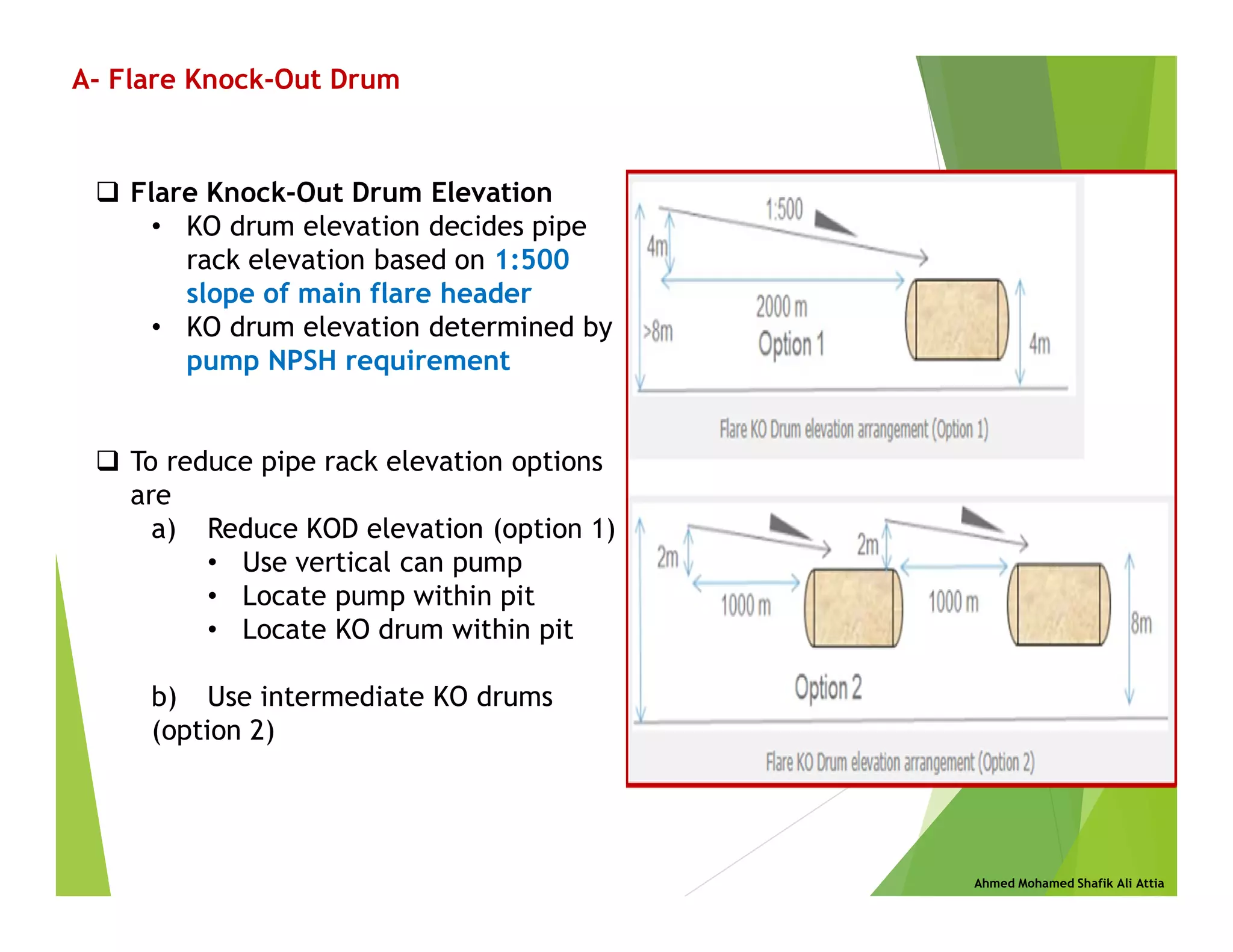 A- Flare Knock-Out Drum

❑ Flare Knock-Out Drum Elevation
• KO drum elevation decides pipe rack elevation based on 1:500 slope of main flare header
• KO drum elevation determined by pump NPSH requirement

❑ To reduce pipe rack elevation options are
a) Reduce KOD elevation (option 1)
• Use vertical can pump
• Locate pump within pit
• Locate KO drum within pit

b) Use intermediate KO drums (option 2)

1:500
4m
2000 m
>8m
Option 1
4m
Flare KO Drum elevation arrangement (Option 1)

2m
2m
1000 m
1000 m
8m
Option 2
Flare KO Drum elevation arrangement (Option 2)

Ahmed Mohamed Shafik Ali Attia