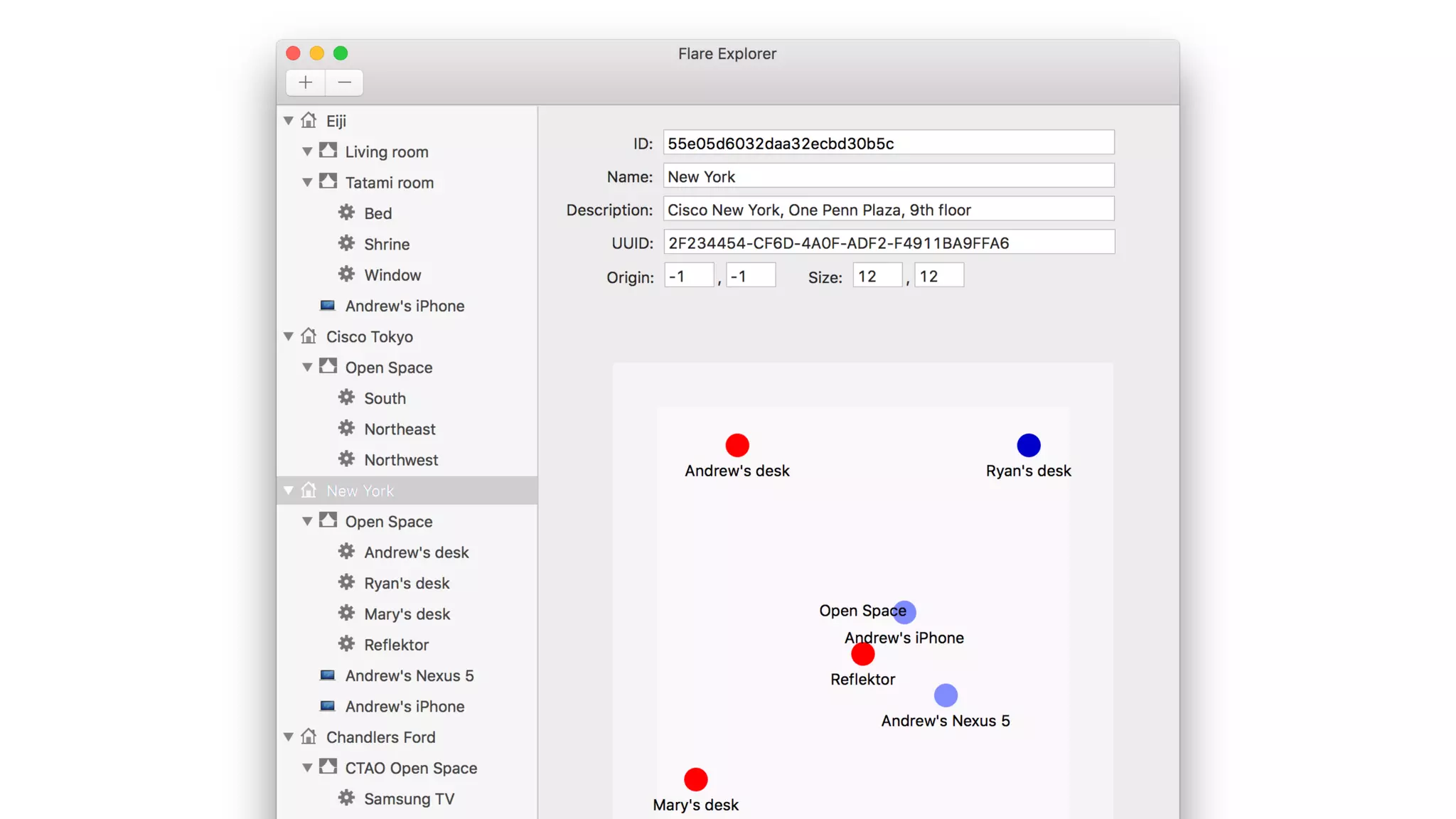 Flare Explorer

+ —

Eiji
Living room
Tatami room
Bed
Shrine
Window
Andrew's iPhone
Cisco Tokyo
Open Space
South
Northeast
Northwest
New York
Open Space
Andrew's desk
Ryan's desk
Mary's desk
Reflektor
Andrew's Nexus 5
Andrew's iPhone
Chandlers Ford
CTAO Open Space
Samsung TV

ID: 55e05d6032daa32ecbd30b5c
Name: New York
Description: Cisco New York, One Penn Plaza, 9th floor
UUID: 2F234454-CF6D-4A0F-ADF2-F4911BA9FFA6
Origin: -1 , -1 Size: 12 , 12

Andrew's desk
Ryan's desk
Open Space
Andrew's iPhone
Reflektor
Andrew's Nexus 5
Mary's desk