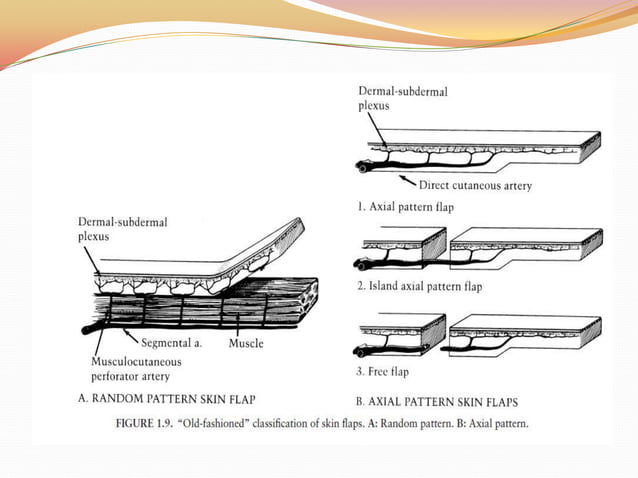 Dermal-subdermal plexus

Segmental a.

Muscle

Musculocutaneous perforator artery

A. RANDOM PATTERN SKIN FLAP

Dermal-subdermal plexus

Direct cutaneous artery

1. Axial pattern flap

2. Island axial pattern flap

3. Free flap

B. AXIAL PATTERN SKIN FLAPS

FIGURE 1.9. "Old-fashioned" classification of skin flaps. A: Random pattern. B: Axial pattern.