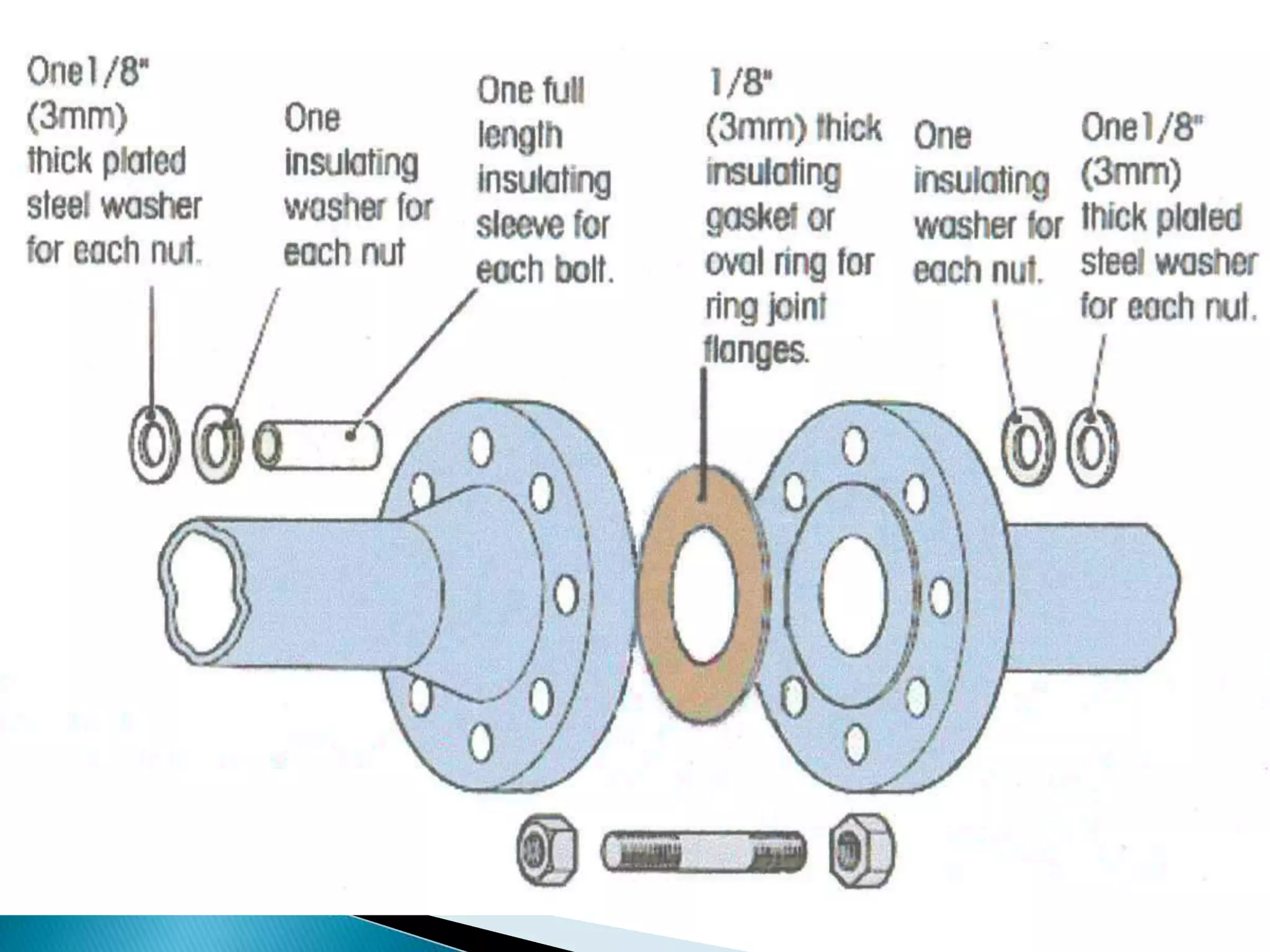 One1/8" (3mm) thick plated steel washer for each nut.

One insulating washer for each nut

One full length insulating sleeve for each bolt.

1/8" (3mm) thick insulating gasket or oval ring for ring joint flanges.

One insulating washer for each nut.

One1/8" (3mm) thick plated steel washer for each nut.