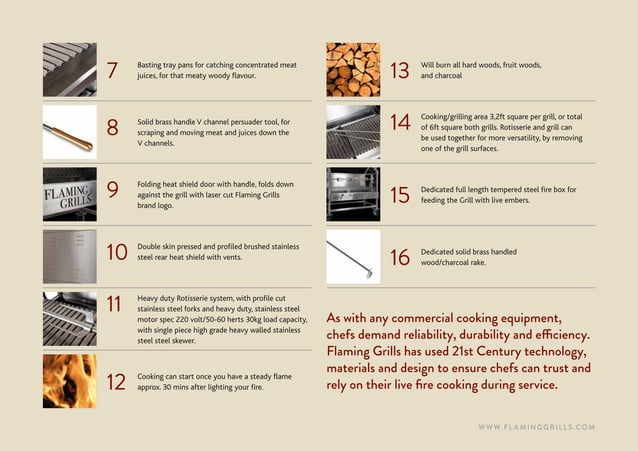 7

Basting tray pans for catching concentrated meat juices, for that meaty woody flavour.

8

Solid brass handle V channel persuader tool, for scraping and moving meat and juices down the V channels.

FLAMING GRILLS

9

Folding heat shield door with handle, folds down against the grill with laser cut Flaming Grills brand logo.

10

Double skin pressed and profiled brushed stainless steel rear heat shield with vents.

11

Heavy duty Rotisserie system, with profile cut stainless steel forks and heavy duty, stainless steel motor spec 220 volt/50-60 herts 30kg load capacity, with single piece high grade heavy walled stainless steel steel skewer.

12

Cooking can start once you have a steady flame approx. 30 mins after lighting your fire.

13

Will burn all hard woods, fruit woods, and charcoal

14

Cooking/grilling area 3,2ft square per grill, or total of 6ft square both grills. Rotisserie and grill can be used together for more versatility, by removing one of the grill surfaces.

15

Dedicated full length tempered steel fire box for feeding the Grill with live embers.

16

Dedicated solid brass handled wood/charcoal rake.

As with any commercial cooking equipment, chefs demand reliability, durability and efficiency. Flaming Grills has used 21st Century technology, materials and design to ensure chefs can trust and rely on their live fire cooking during service.

WWW.FLAMINGGRILLS.COM