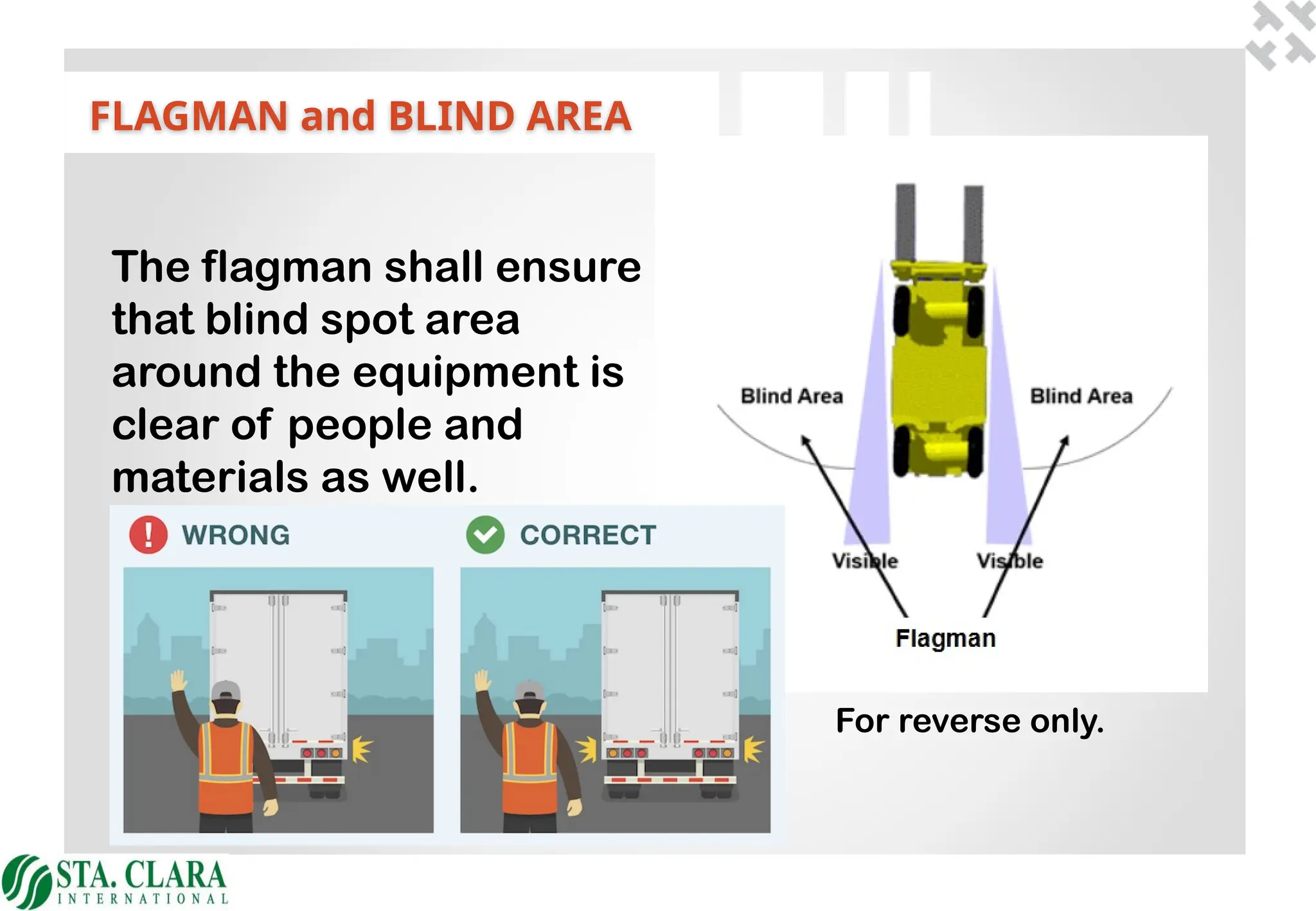 FLAGMAN and BLIND AREA

The flagman shall ensure that blind spot area around the equipment is clear of people and materials as well.

WRONG

CORRECT

Blind Area

Blind Area

Visible

Visible

Flagman

For reverse only.

STA. CLARA
INTERNATIONAL