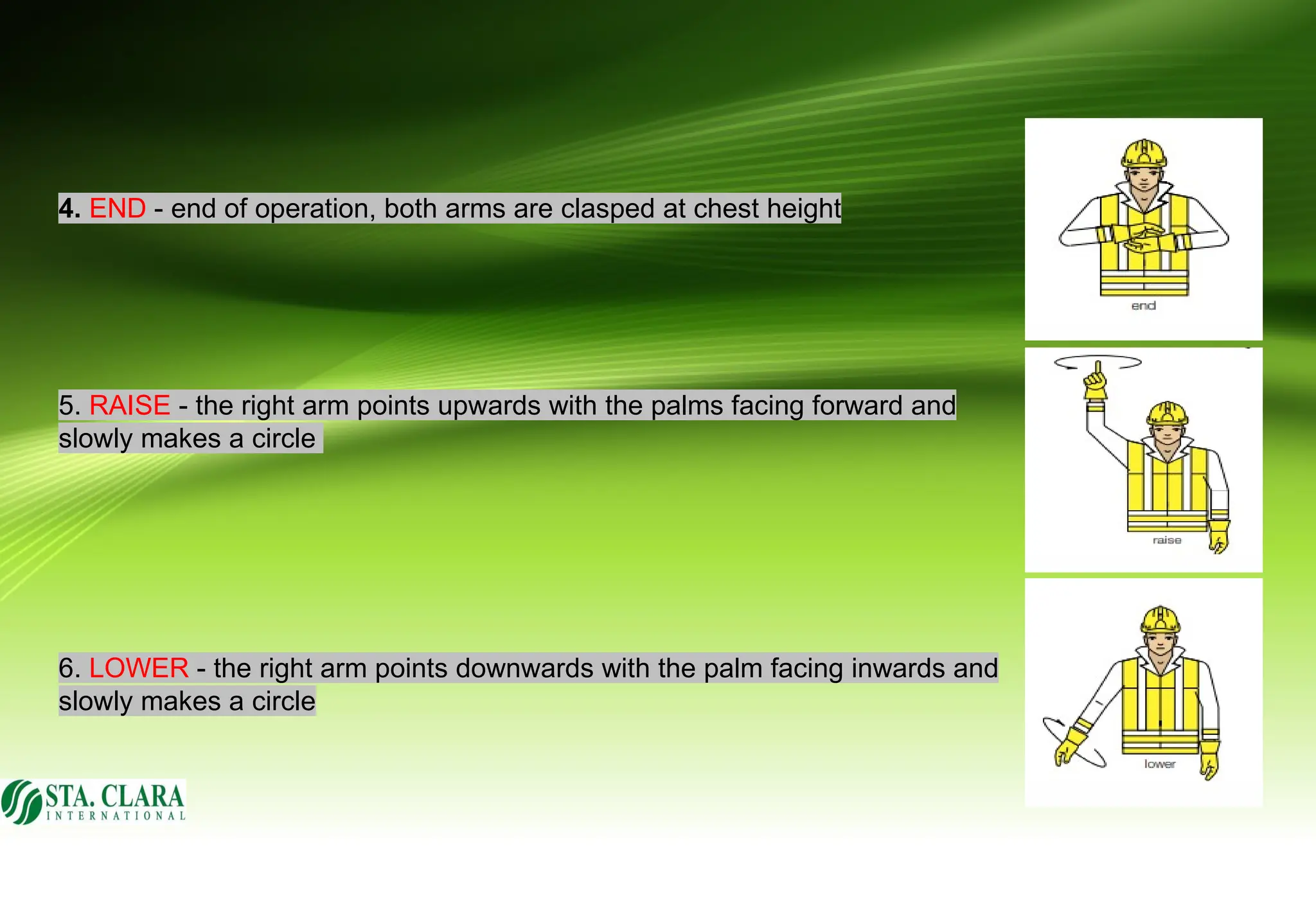 4. END - end of operation, both arms are clasped at chest height

end

5. RAISE - the right arm points upwards with the palms facing forward and slowly makes a circle

raise

6. LOWER - the right arm points downwards with the palm facing inwards and slowly makes a circle

lower

STA. CLARA
INTERNATIONAL