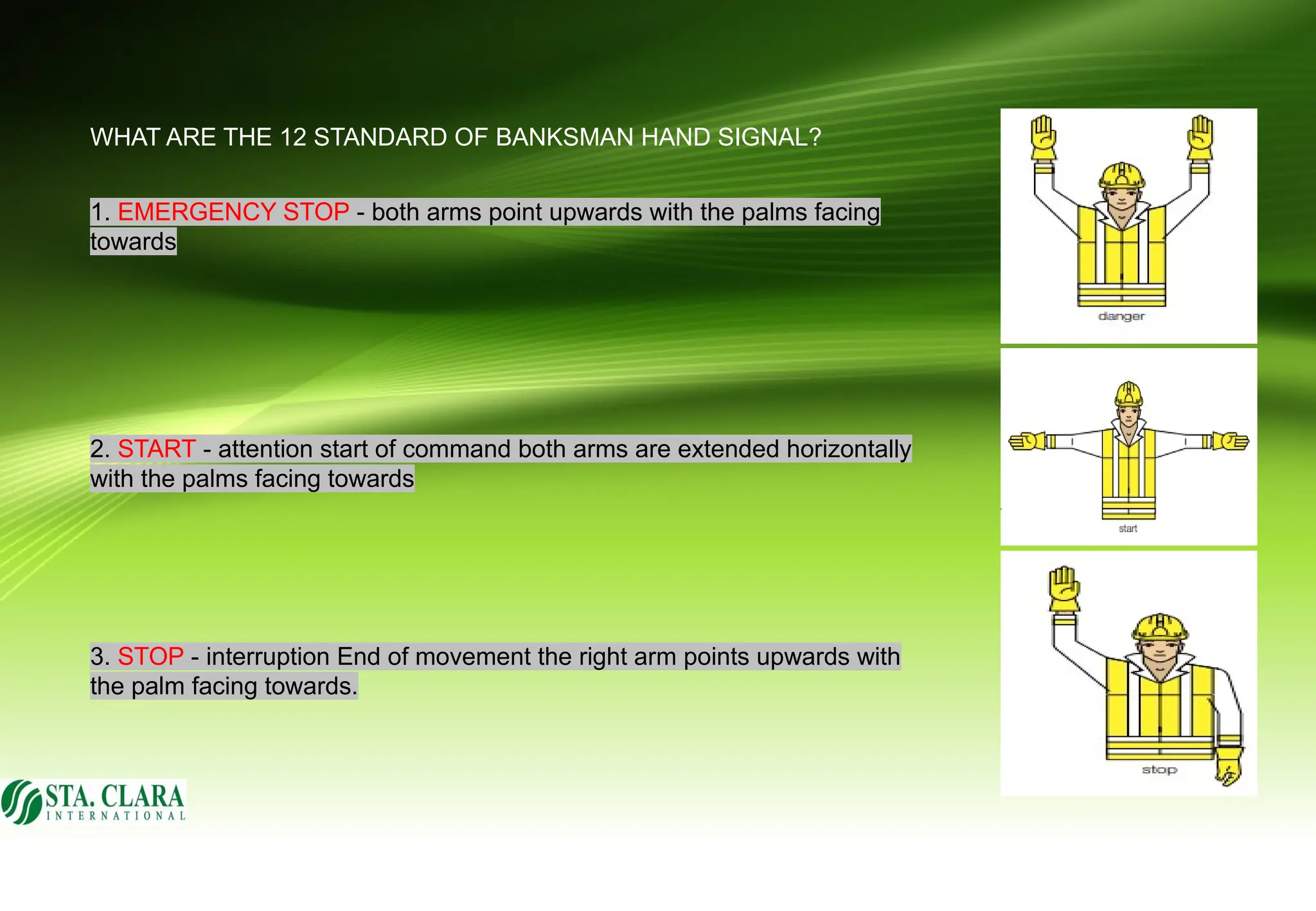 WHAT ARE THE 12 STANDARD OF BANKSMAN HAND SIGNAL?

1. EMERGENCY STOP - both arms point upwards with the palms facing towards

danger

2. START - attention start of command both arms are extended horizontally with the palms facing towards

start

3. STOP - interruption End of movement the right arm points upwards with the palm facing towards.

stop

STA. CLARA
INTERNATIONAL