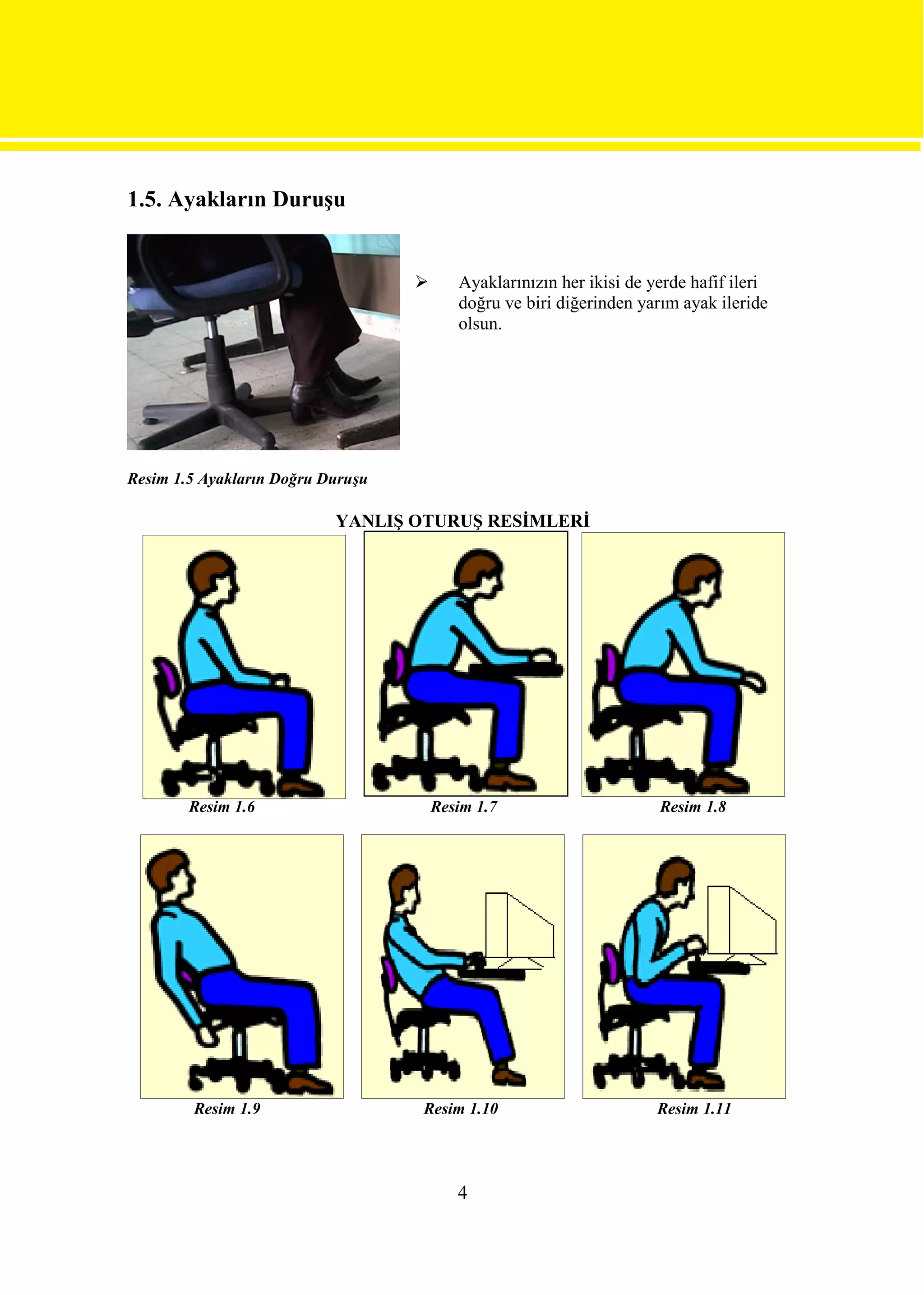 1.5. Ayakların Duruşu

➢ Ayaklarınızın her ikisi de yerde hafif ileri doğru ve biri diğerinden yarım ayak ileride olsun.

Resim 1.5 Ayakların Doğru Duruşu

YANLIŞ OTURUŞ RESİMLERİ

Resim 1.6

Resim 1.7

Resim 1.8

Resim 1.9

Resim 1.10

Resim 1.11

4