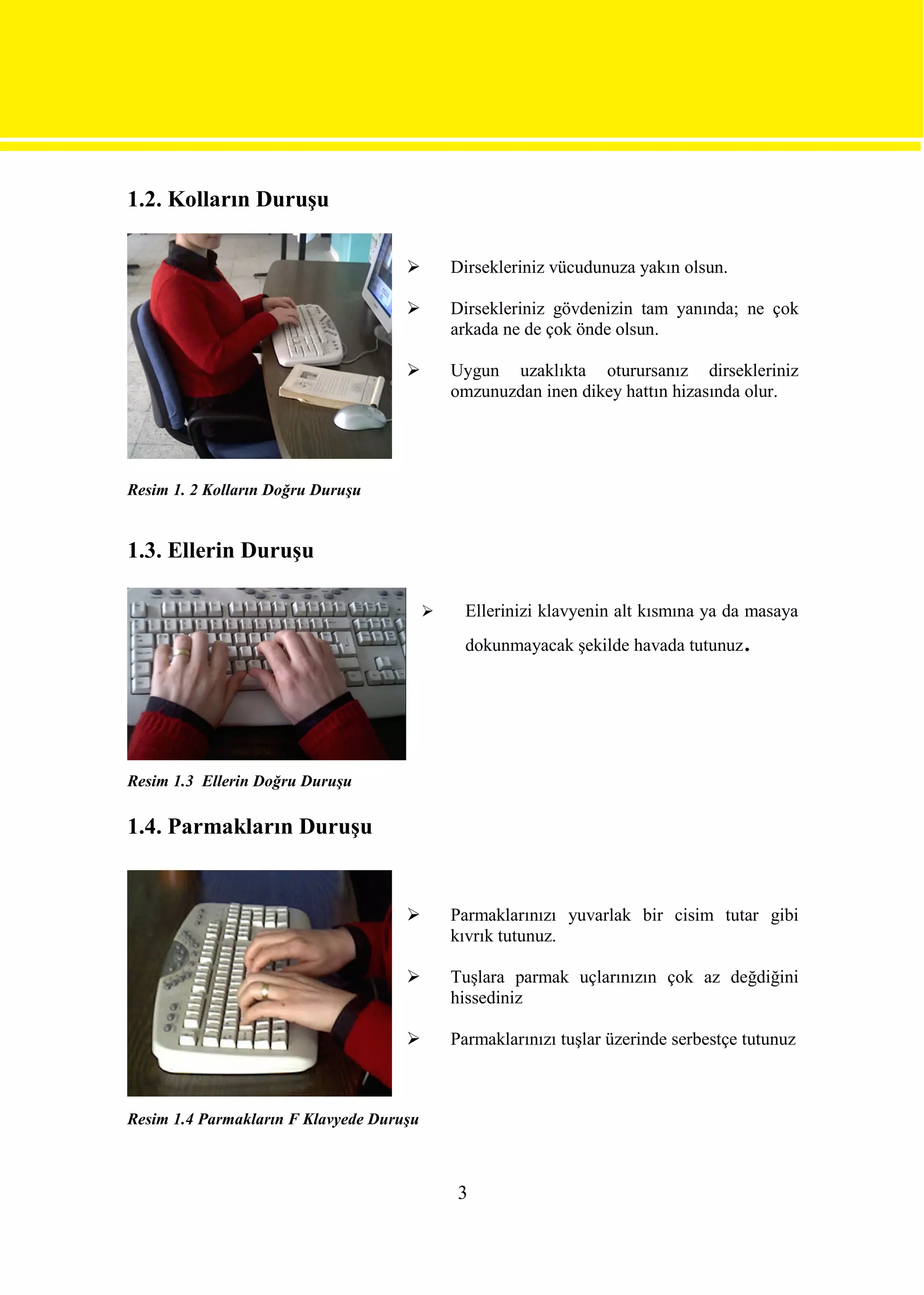 1.2. Kolların Duruşu

➢ Dirsekleriniz vücudunuza yakın olsun.

➢ Dirsekleriniz gövdenizin tam yanında; ne çok arkada ne de çok önde olsun.

➢ Uygun uzaklıkta oturursanız dirsekleriniz omzunuzdan inen dikey hattın hizasında olur.

Resim 1. 2 Kolların Doğru Duruşu

1.3. Ellerin Duruşu

➢ Ellerinizi klavyenin alt kısmına ya da masaya dokunmayacak şekilde havada tutunuz.

Resim 1.3 Ellerin Doğru Duruşu

1.4. Parmakların Duruşu

➢ Parmaklarınızı yuvarlak bir cisim tutar gibi kıvrık tutunuz.

➢ Tuşlara parmak uçlarınızın çok az değdiğini hissediniz

➢ Parmaklarınızı tuşlar üzerinde serbestçe tutunuz

Resim 1.4 Parmakların F Klavyede Duruşu

3