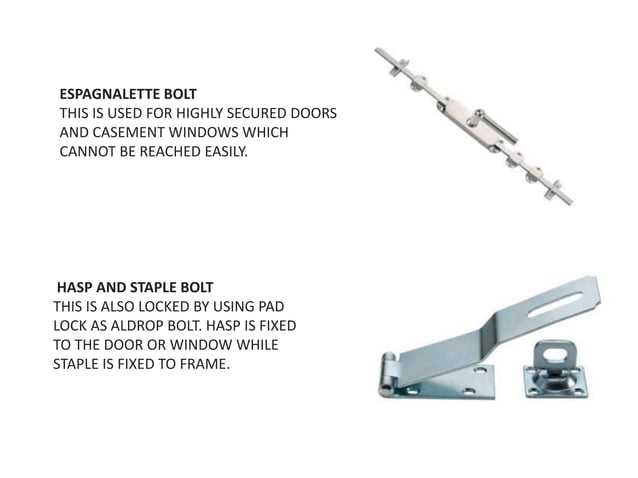 ESPAGNALETTE BOLT
THIS IS USED FOR HIGHLY SECURED DOORS AND CASEMENT WINDOWS WHICH CANNOT BE REACHED EASILY.

HASP AND STAPLE BOLT
THIS IS ALSO LOCKED BY USING PAD LOCK AS ALDROP BOLT. HASP IS FIXED TO THE DOOR OR WINDOW WHILE STAPLE IS FIXED TO FRAME.