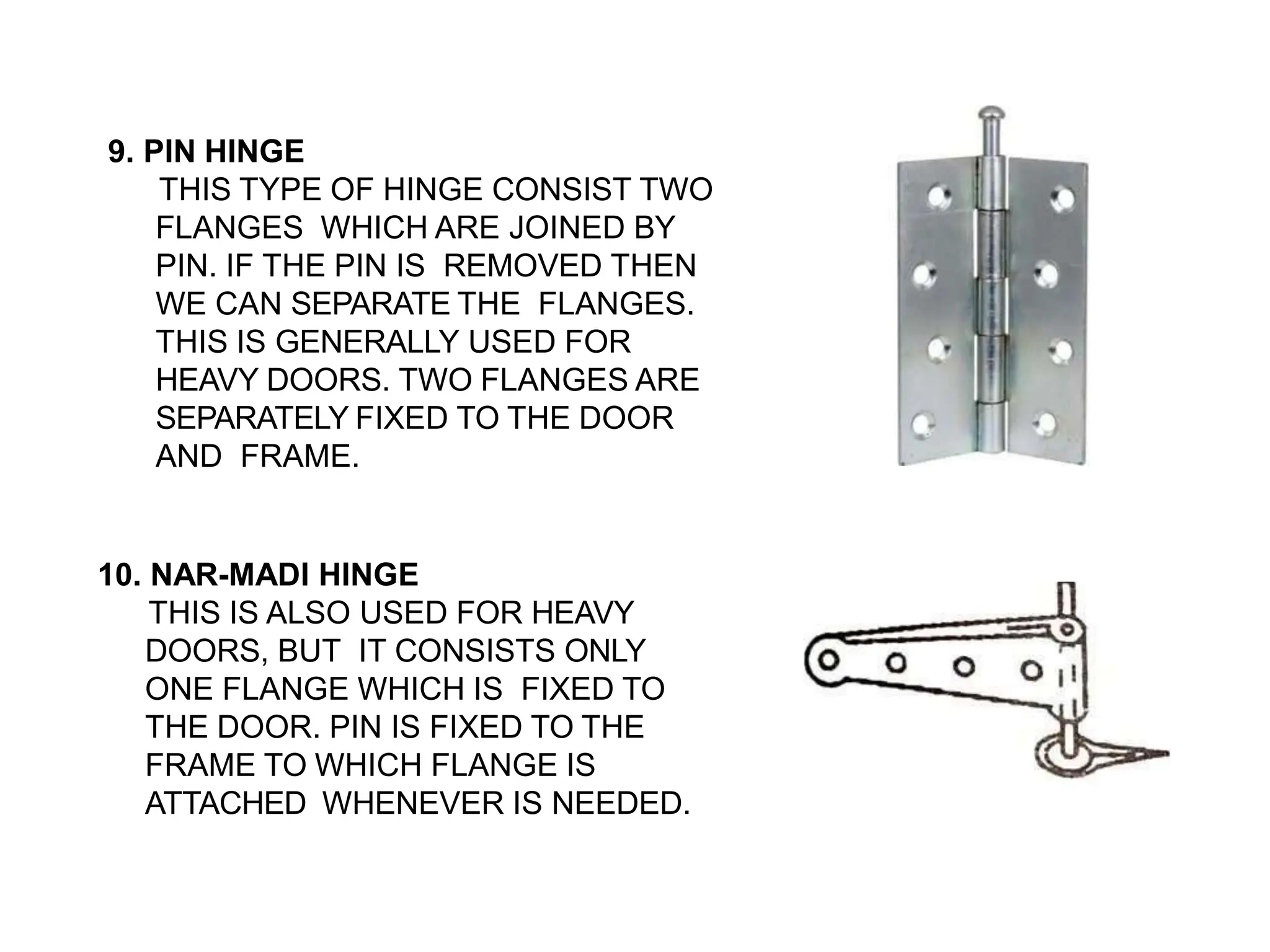 9. PIN HINGE

THIS TYPE OF HINGE CONSIST TWO FLANGES WHICH ARE JOINED BY PIN. IF THE PIN IS REMOVED THEN WE CAN SEPARATE THE FLANGES. THIS IS GENERALLY USED FOR HEAVY DOORS. TWO FLANGES ARE SEPARATELY FIXED TO THE DOOR AND FRAME.

10. NAR-MADI HINGE

THIS IS ALSO USED FOR HEAVY DOORS, BUT IT CONSISTS ONLY ONE FLANGE WHICH IS FIXED TO THE DOOR. PIN IS FIXED TO THE FRAME TO WHICH FLANGE IS ATTACHED WHENEVER IS NEEDED.