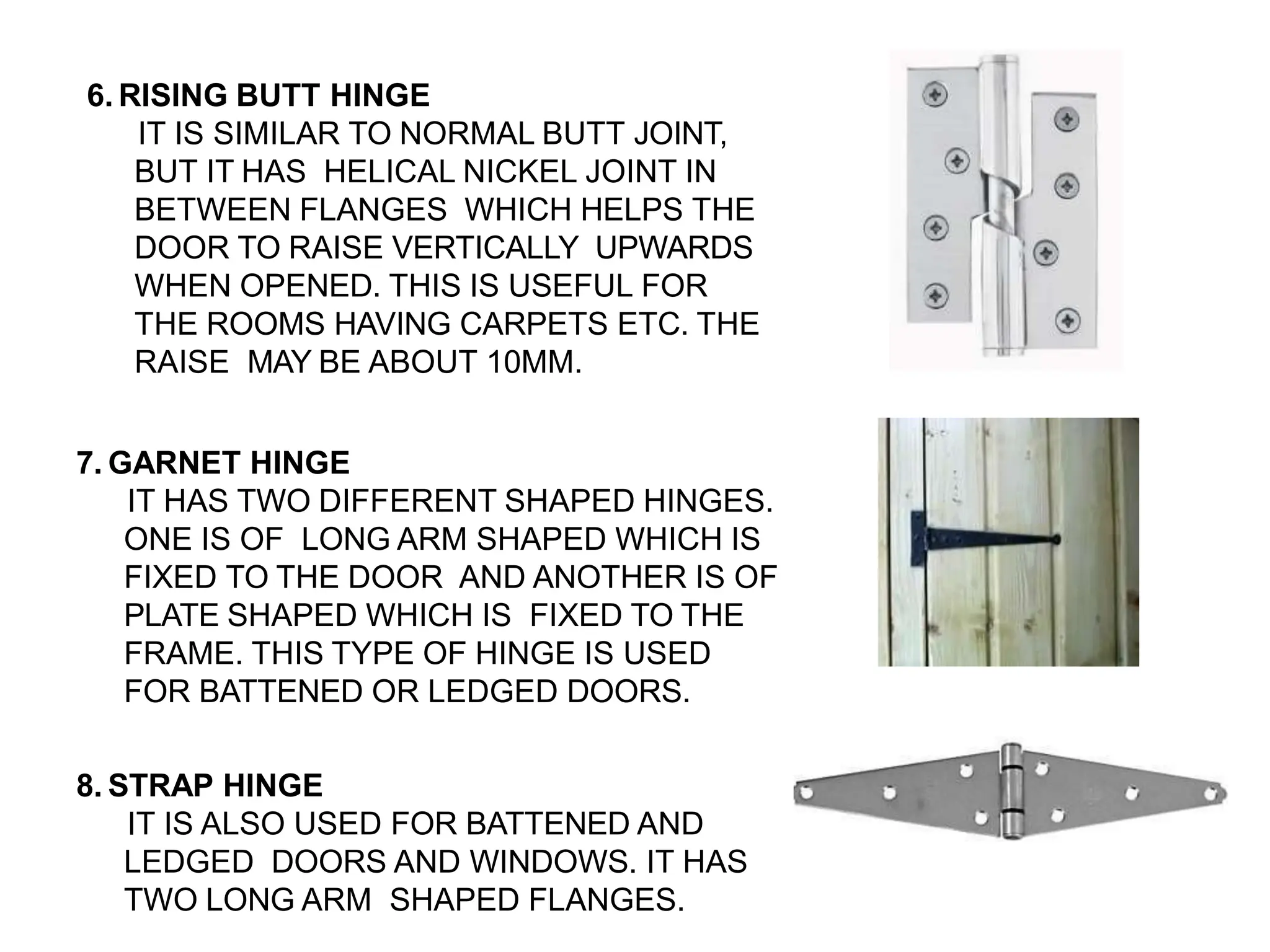 6. RISING BUTT HINGE

IT IS SIMILAR TO NORMAL BUTT JOINT, BUT IT HAS HELICAL NICKEL JOINT IN BETWEEN FLANGES WHICH HELPS THE DOOR TO RAISE VERTICALLY UPWARDS WHEN OPENED. THIS IS USEFUL FOR THE ROOMS HAVING CARPETS ETC. THE RAISE MAY BE ABOUT 10MM.

7. GARNET HINGE

IT HAS TWO DIFFERENT SHAPED HINGES. ONE IS OF LONG ARM SHAPED WHICH IS FIXED TO THE DOOR AND ANOTHER IS OF PLATE SHAPED WHICH IS FIXED TO THE FRAME. THIS TYPE OF HINGE IS USED FOR BATTENED OR LEDGED DOORS.

8. STRAP HINGE

IT IS ALSO USED FOR BATTENED AND LEDGED DOORS AND WINDOWS. IT HAS TWO LONG ARM SHAPED FLANGES.