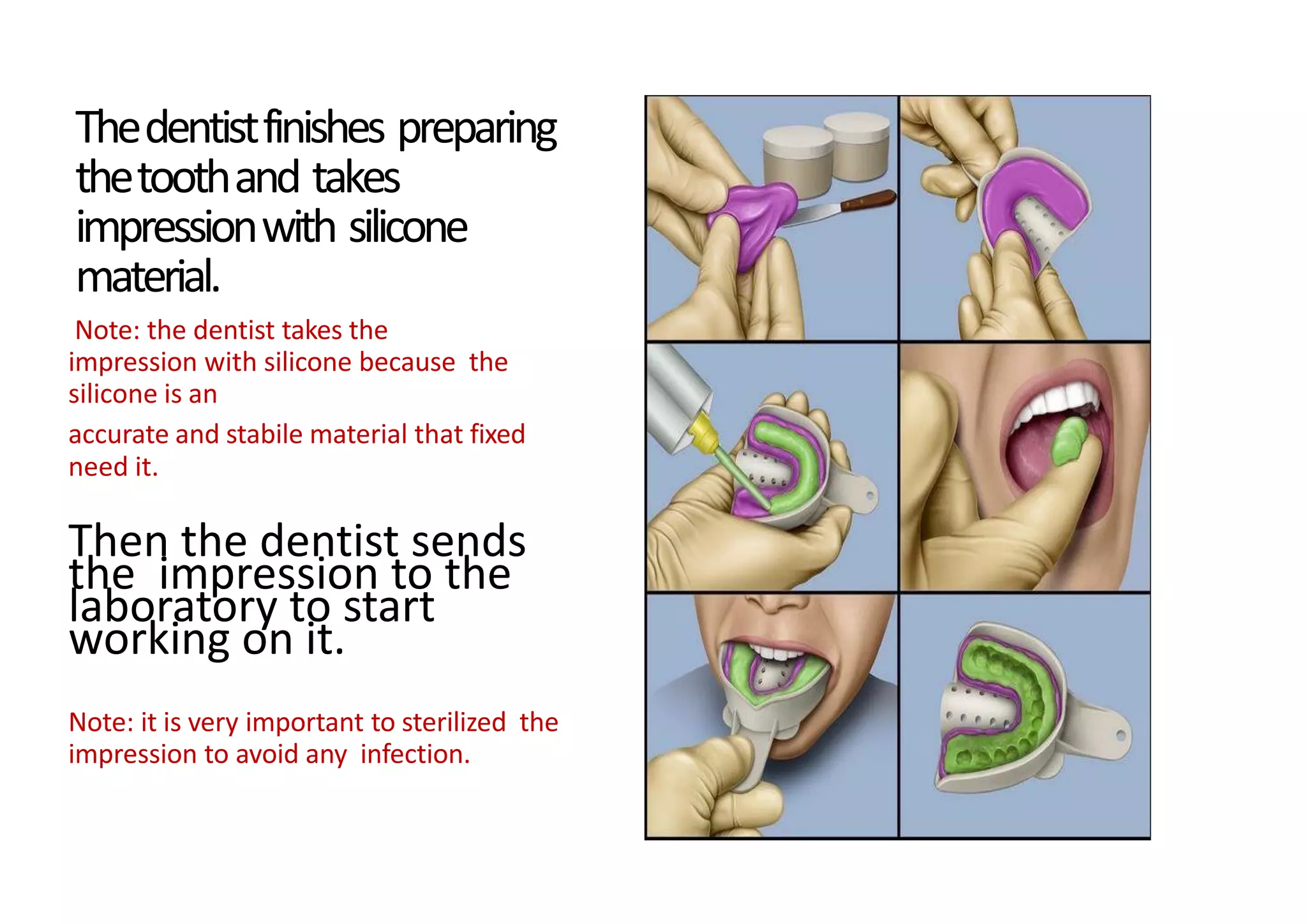 The dentist finishes preparing the tooth and takes impression with silicone material.

Note: the dentist takes the impression with silicone because the silicone is an

accurate and stabile material that fixed need it.

Then the dentist sends the impression to the laboratory to start working on it.

Note: it is very important to sterilized the impression to avoid any infection.