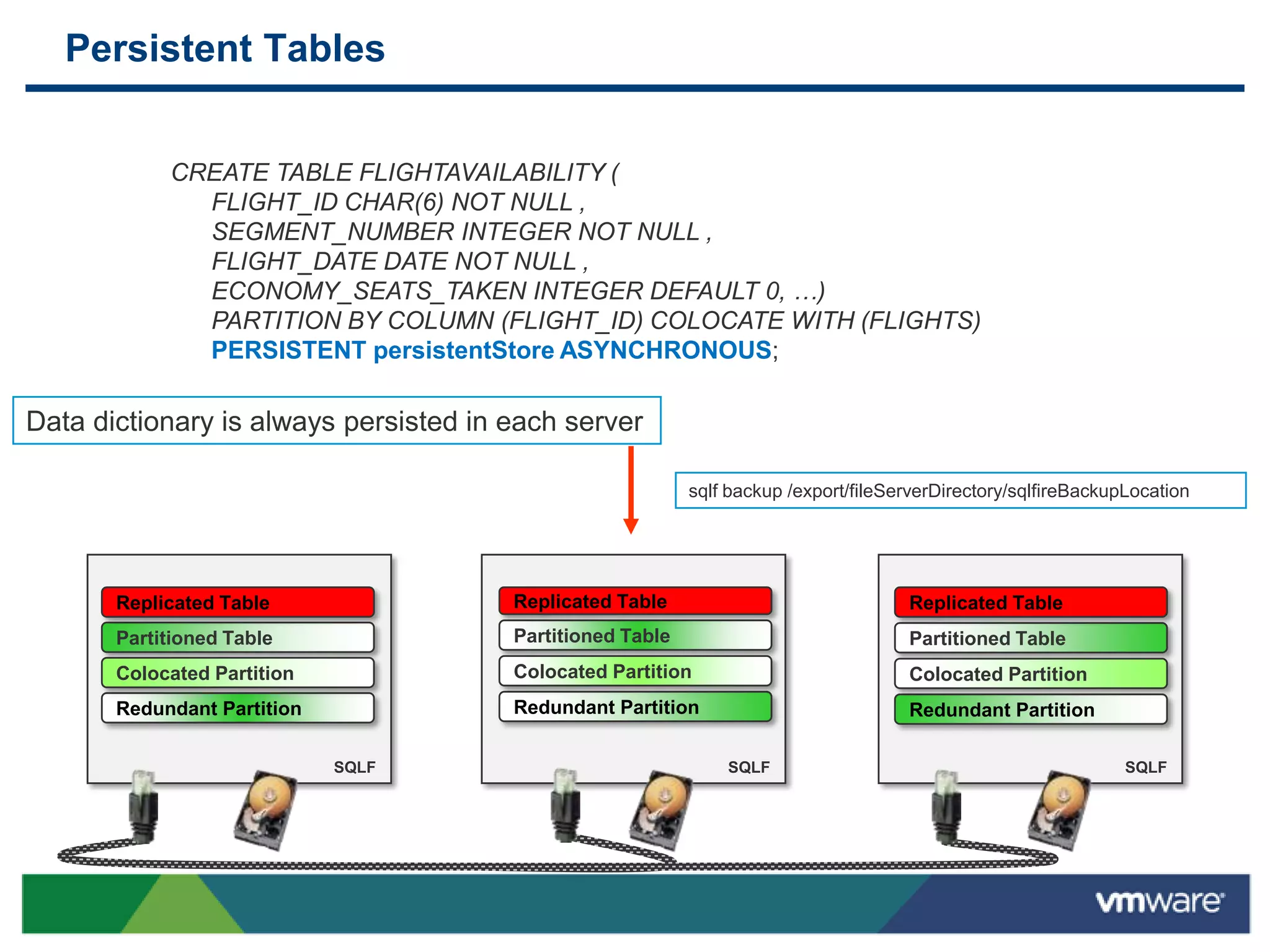 Persistent Tables

CREATE TABLE FLIGHTAVAILABILITY (
FLIGHT_ID CHAR(6) NOT NULL ,
SEGMENT_NUMBER INTEGER NOT NULL ,
FLIGHT_DATE DATE NOT NULL ,
ECONOMY_SEATS_TAKEN INTEGER DEFAULT 0, …)
PARTITION BY COLUMN (FLIGHT_ID) COLOCATE WITH (FLIGHTS)
PERSISTENT persistentStore ASYNCHRONOUS;

Data dictionary is always persisted in each server

sqlf backup /export/fileServerDirectory/sqlfireBackupLocation

Replicated Table
Partitioned Table
Colocated Partition
Redundant Partition
SQLF

Replicated Table
Partitioned Table
Colocated Partition
Redundant Partition
SQLF

Replicated Table
Partitioned Table
Colocated Partition
Redundant Partition
SQLF

vmware