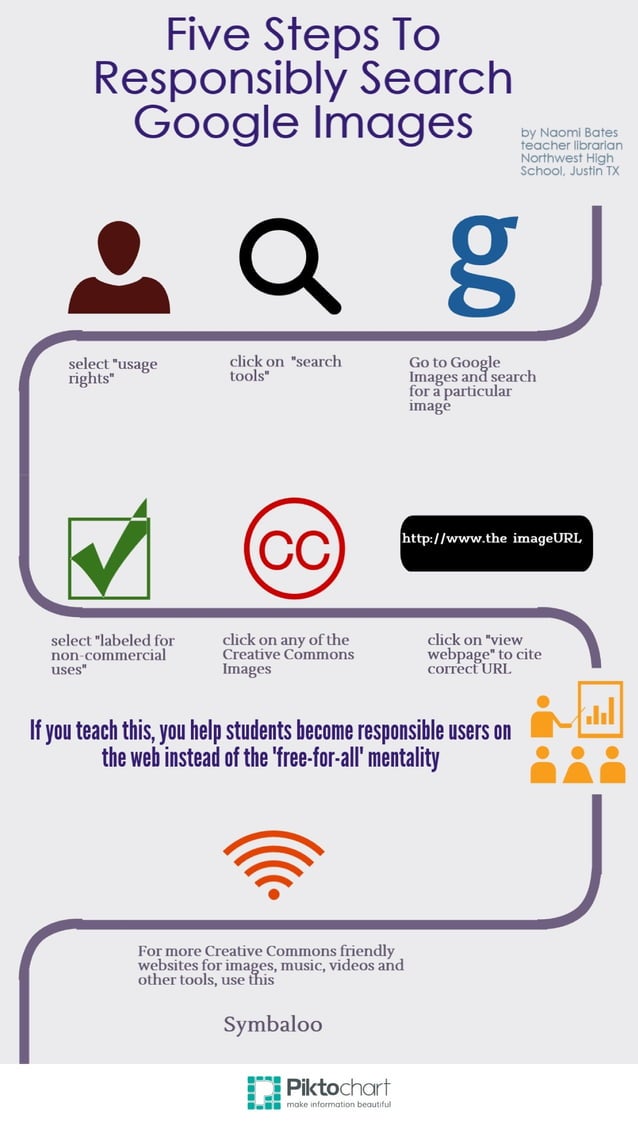 Five Steps To Responsibly Search Google Images

by Naomi Bates teacher librarian Northwest High School, Justin TX

g

select "usage rights"

click on "search tools"

Go to Google Images and search for a particular image

CC

http://www.the imageURL

select "labeled for non-commercial uses"

click on any of the Creative Commons Images

click on "view webpage" to cite correct URL

If you teach this, you help students become responsible users on the web instead of the 'free-for-all' mentality

For more Creative Commons friendly websites for images, music, videos and other tools, use this

Symbaloo

Piktochart
make information beautiful