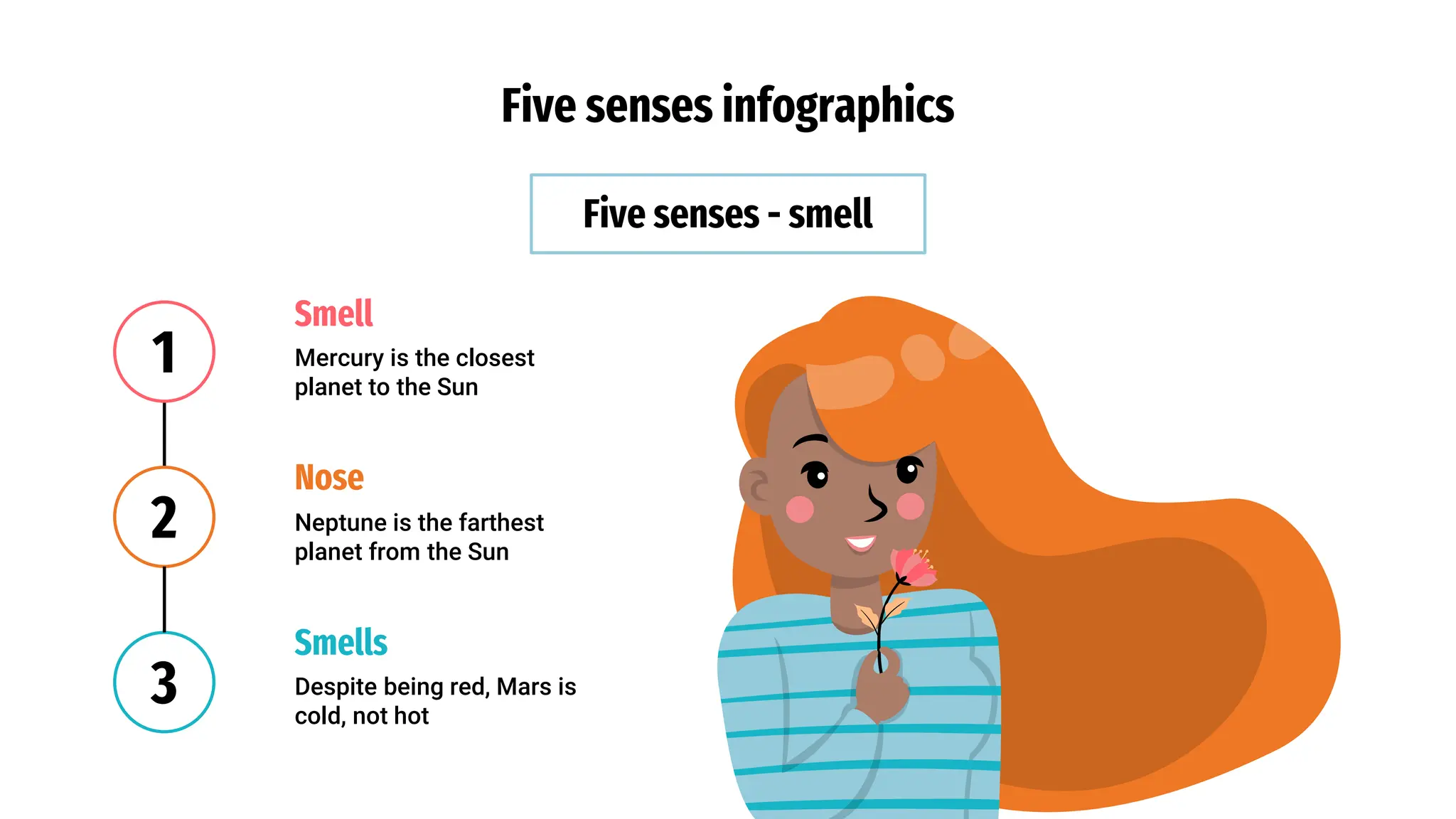 Five senses infographics

Five senses - smell

1

Smell

Mercury is the closest planet to the Sun

2

Nose

Neptune is the farthest planet from the Sun

3

Smells

Despite being red, Mars is cold, not hot