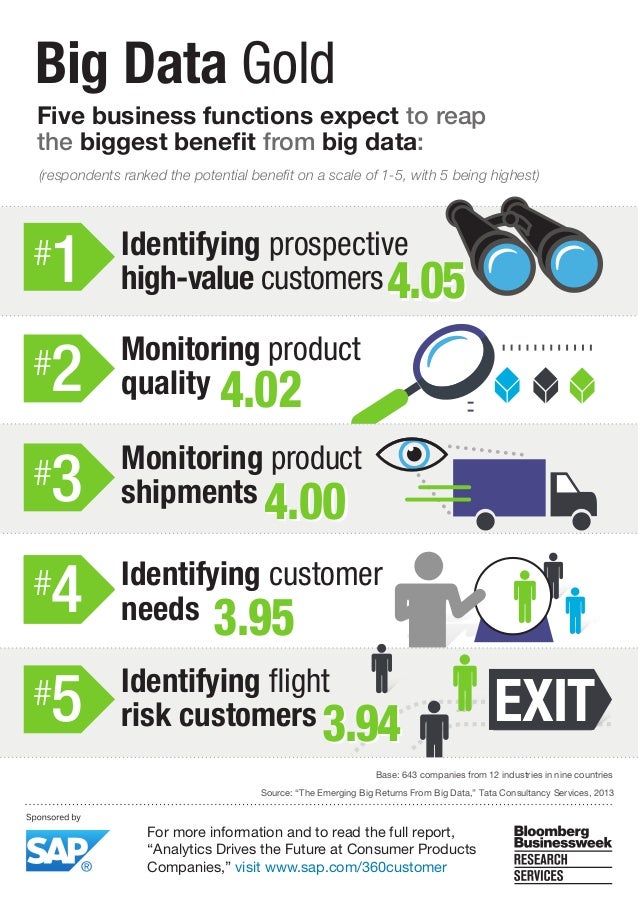 Big Data Gold

Five business functions expect to reap the biggest benefit from big data:

(respondents ranked the potential benefit on a scale of 1-5, with 5 being highest)

#1 Identifying prospective high-value customers 4.05

#2 Monitoring product quality 4.02

#3 Monitoring product shipments 4.00

#4 Identifying customer needs 3.95

#5 Identifying flight risk customers 3.94

EXIT

Base: 643 companies from 12 industries in nine countries

Source: "The Emerging Big Returns From Big Data," Tata Consultancy Services, 2013

Sponsored by

SAP®

For more information and to read the full report, "Analytics Drives the Future at Consumer Products Companies," visit www.sap.com/360customer

Bloomberg Businessweek RESEARCH SERVICES