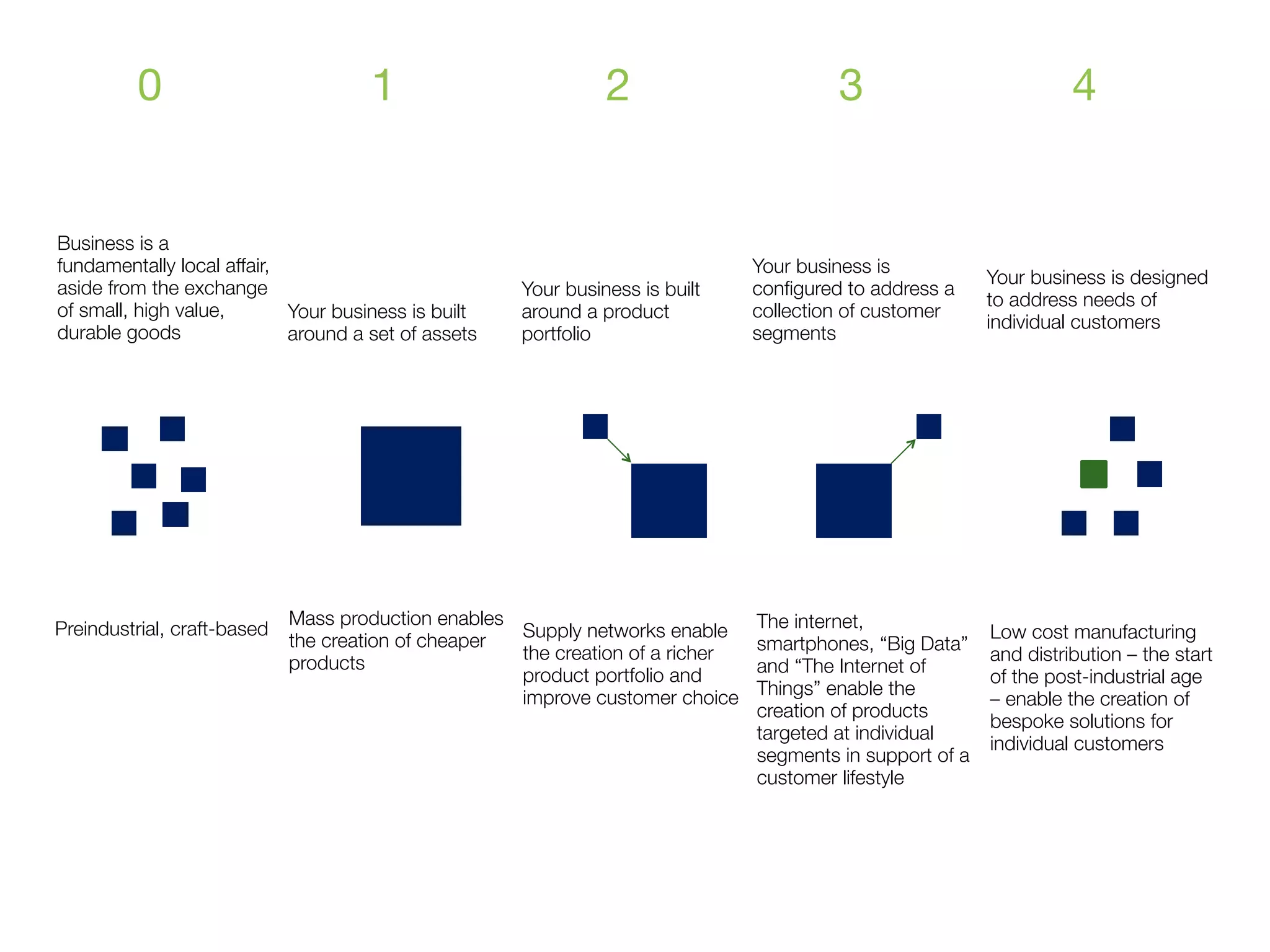 0

Business is a fundamentally local affair, aside from the exchange of small, high value, durable goods

Preindustrial, craft-based

1

Your business is built around a set of assets

Mass production enables the creation of cheaper products

2

Your business is built around a product portfolio

Supply networks enable the creation of a richer product portfolio and improve customer choice

3

Your business is configured to address a collection of customer segments

The internet, smartphones, “Big Data” and “The Internet of Things” enable the creation of products targeted at individual segments in support of a customer lifestyle

4

Your business is designed to address needs of individual customers

Low cost manufacturing and distribution – the start of the post-industrial age – enable the creation of bespoke solutions for individual customers