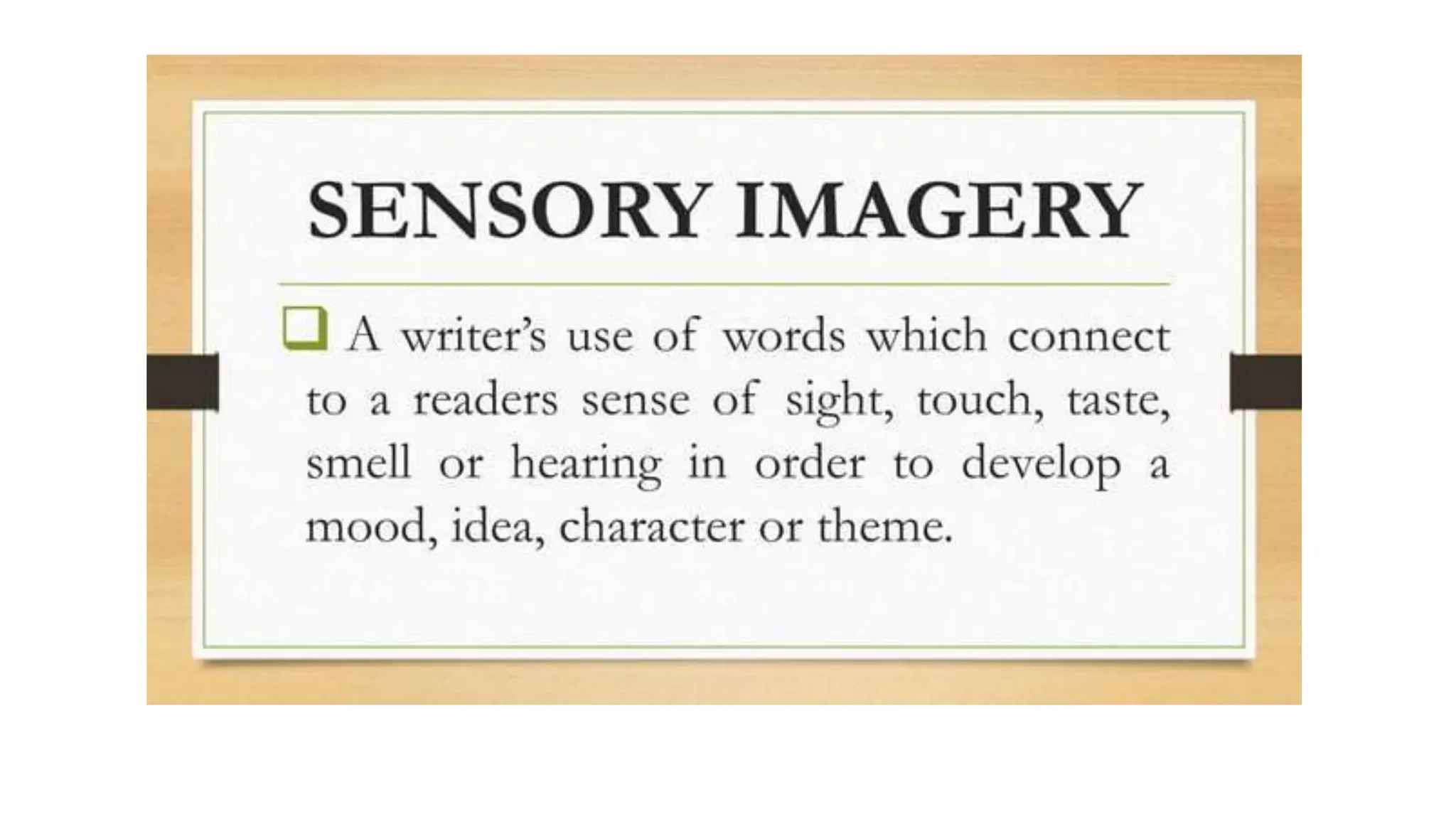 SENSORY IMAGERY

❑ A writer's use of words which connect to a readers sense of sight, touch, taste, smell or hearing in order to develop a mood, idea, character or theme.