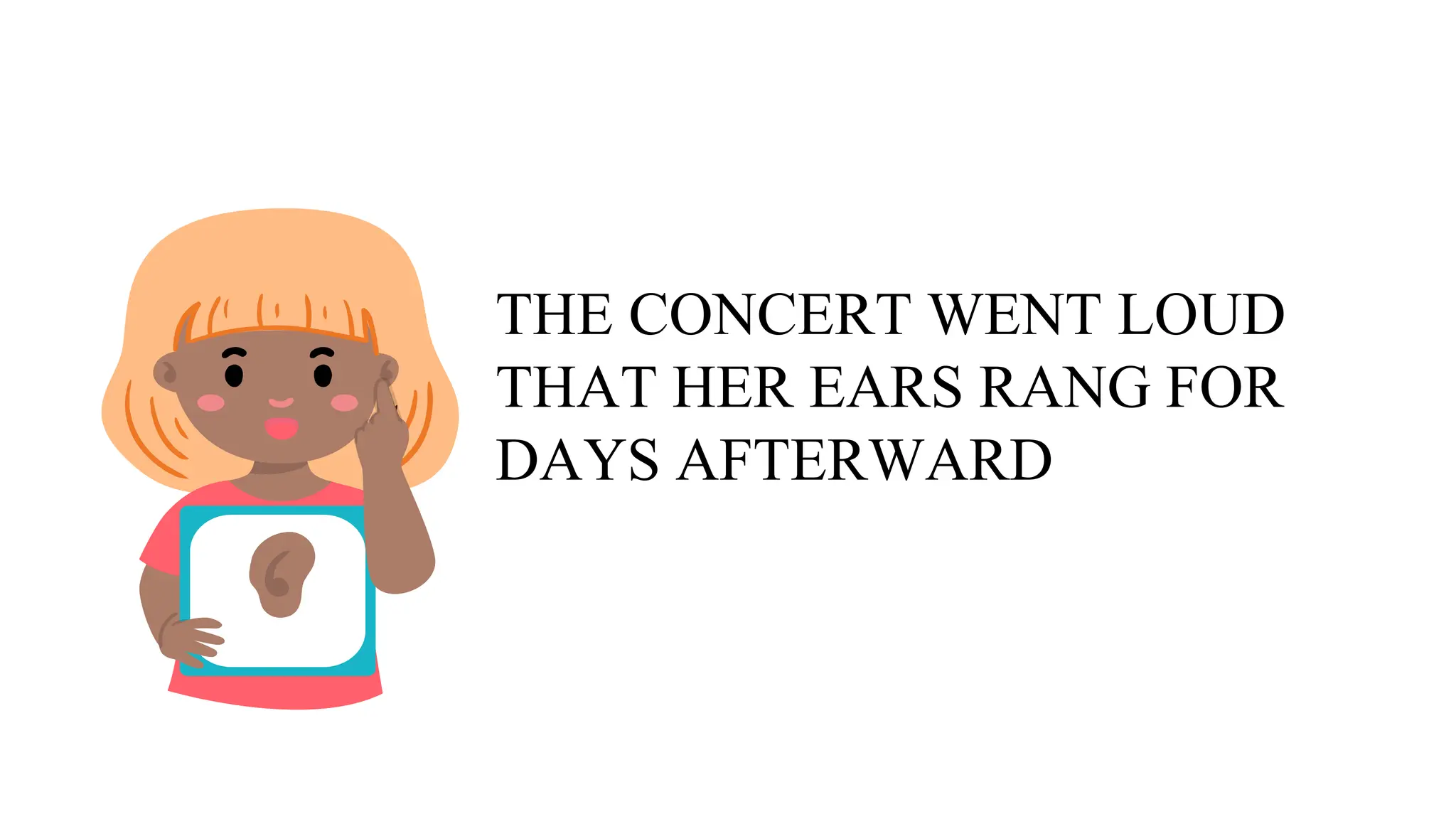 THE CONCERT WENT LOUD THAT HER EARS RANG FOR DAYS AFTERWARD