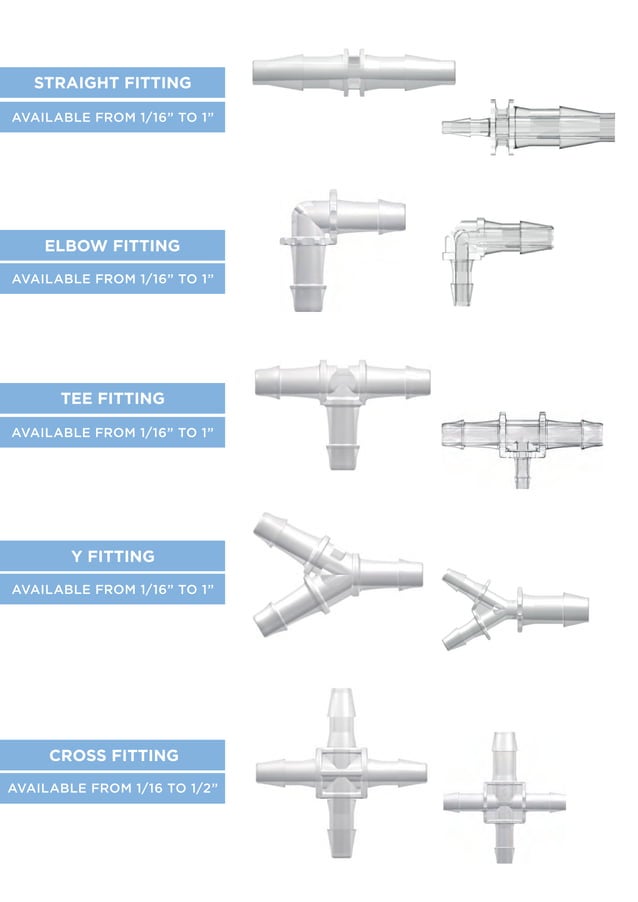 STRAIGHT FITTING
AVAILABLE FROM 1/16" TO 1"

ELBOW FITTING
AVAILABLE FROM 1/16" TO 1"

TEE FITTING
AVAILABLE FROM 1/16" TO 1"

Y FITTING
AVAILABLE FROM 1/16" TO 1"

CROSS FITTING
AVAILABLE FROM 1/16 TO 1/2"