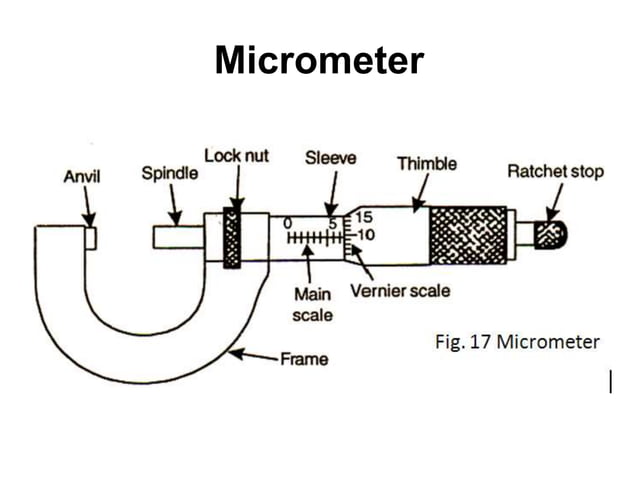 Micrometer

Anvil
Spindle
Lock nut
Sleeve
Thimble
Ratchet stop
0
5
15
10
Main scale
Vernier scale
Frame

Fig. 17 Micrometer