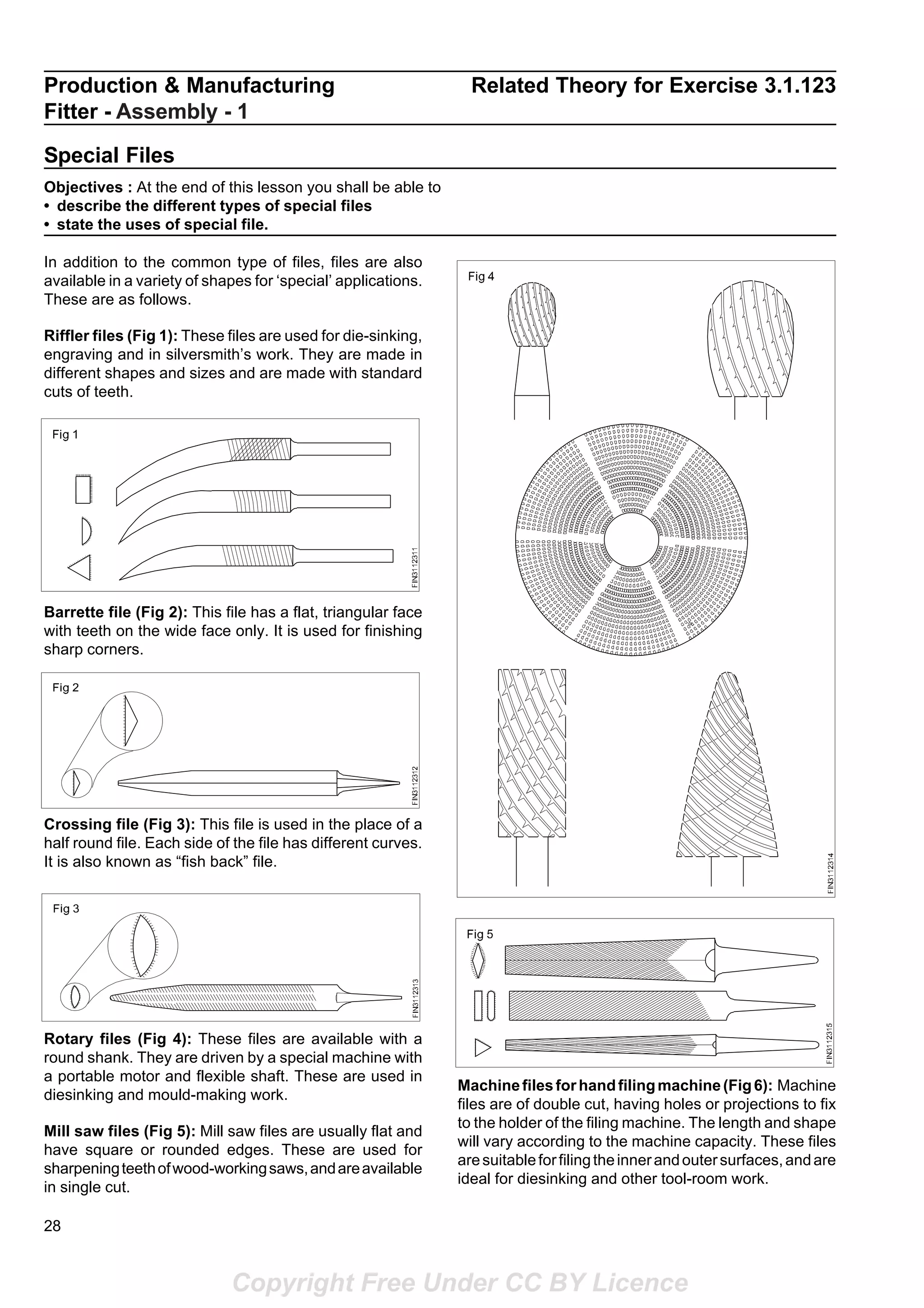 Production & Manufacturing
Fitter - Assembly - 1

Related Theory for Exercise 3.1.123

Special Files

Objectives : At the end of this lesson you shall be able to
• describe the different types of special files
• state the uses of special file.

In addition to the common type of files, files are also available in a variety of shapes for 'special' applications. These are as follows.

Riffler files (Fig 1): These files are used for die-sinking, engraving and in silversmith's work. They are made in different shapes and sizes and are made with standard cuts of teeth.

Fig 1

FIN3112311

Barrette file (Fig 2): This file has a flat, triangular face with teeth on the wide face only. It is used for finishing sharp corners.

Fig 2

FIN3112312

Crossing file (Fig 3): This file is used in the place of a half round file. Each side of the file has different curves. It is also known as "fish back" file.

Fig 3

FIN3112313

Rotary files (Fig 4): These files are available with a round shank. They are driven by a special machine with a portable motor and flexible shaft. These are used in diesinking and mould-making work.

Mill saw files (Fig 5): Mill saw files are usually flat and have square or rounded edges. These are used for sharpening teeth of wood-working saws, and are available in single cut.

Fig 4

FIN3112314

Fig 5

FIN3112315

Machine files for hand filing machine (Fig 6): Machine files are of double cut, having holes or projections to fix to the holder of the filing machine. The length and shape will vary according to the machine capacity. These files are suitable for filing the inner and outer surfaces, and are ideal for diesinking and other tool-room work.

28

Copyright Free Under CC BY Licence