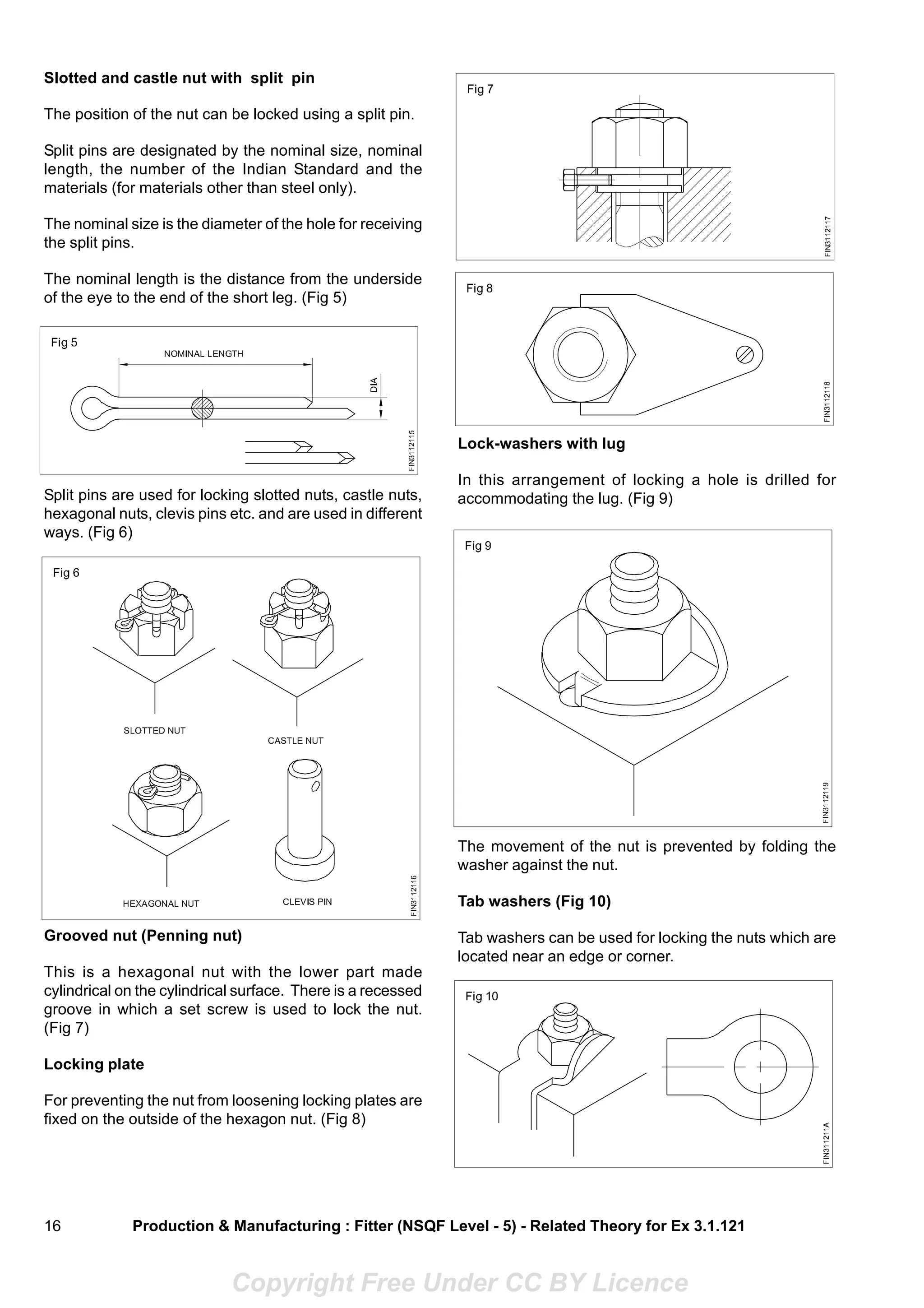 **Slotted and castle nut with split pin**

The position of the nut can be locked using a split pin.

Split pins are designated by the nominal size, nominal length, the number of the Indian Standard and the materials (for materials other than steel only).

The nominal size is the diameter of the hole for receiving the split pins.

The nominal length is the distance from the underside of the eye to the end of the short leg. (Fig 5)

Fig 5
NOMINAL LENGTH
DIA
FIN3112115

Split pins are used for locking slotted nuts, castle nuts, hexagonal nuts, clevis pins etc. and are used in different ways. (Fig 6)

Fig 6
SLOTTED NUT
CASTLE NUT
HEXAGONAL NUT
CLEVIS PIN
FIN3112116

**Grooved nut (Penning nut)**

This is a hexagonal nut with the lower part made cylindrical on the cylindrical surface. There is a recessed groove in which a set screw is used to lock the nut. (Fig 7)

**Locking plate**

For preventing the nut from loosening locking plates are fixed on the outside of the hexagon nut. (Fig 8)

Fig 7
FIN3112117

Fig 8
FIN3112118

**Lock-washers with lug**

In this arrangement of locking a hole is drilled for accommodating the lug. (Fig 9)

Fig 9
FIN3112119

The movement of the nut is prevented by folding the washer against the nut.

**Tab washers (Fig 10)**

Tab washers can be used for locking the nuts which are located near an edge or corner.

Fig 10
FIN311211A

16 **Production & Manufacturing : Fitter (NSQF Level - 5) - Related Theory for Ex 3.1.121**

Copyright Free Under CC BY Licence