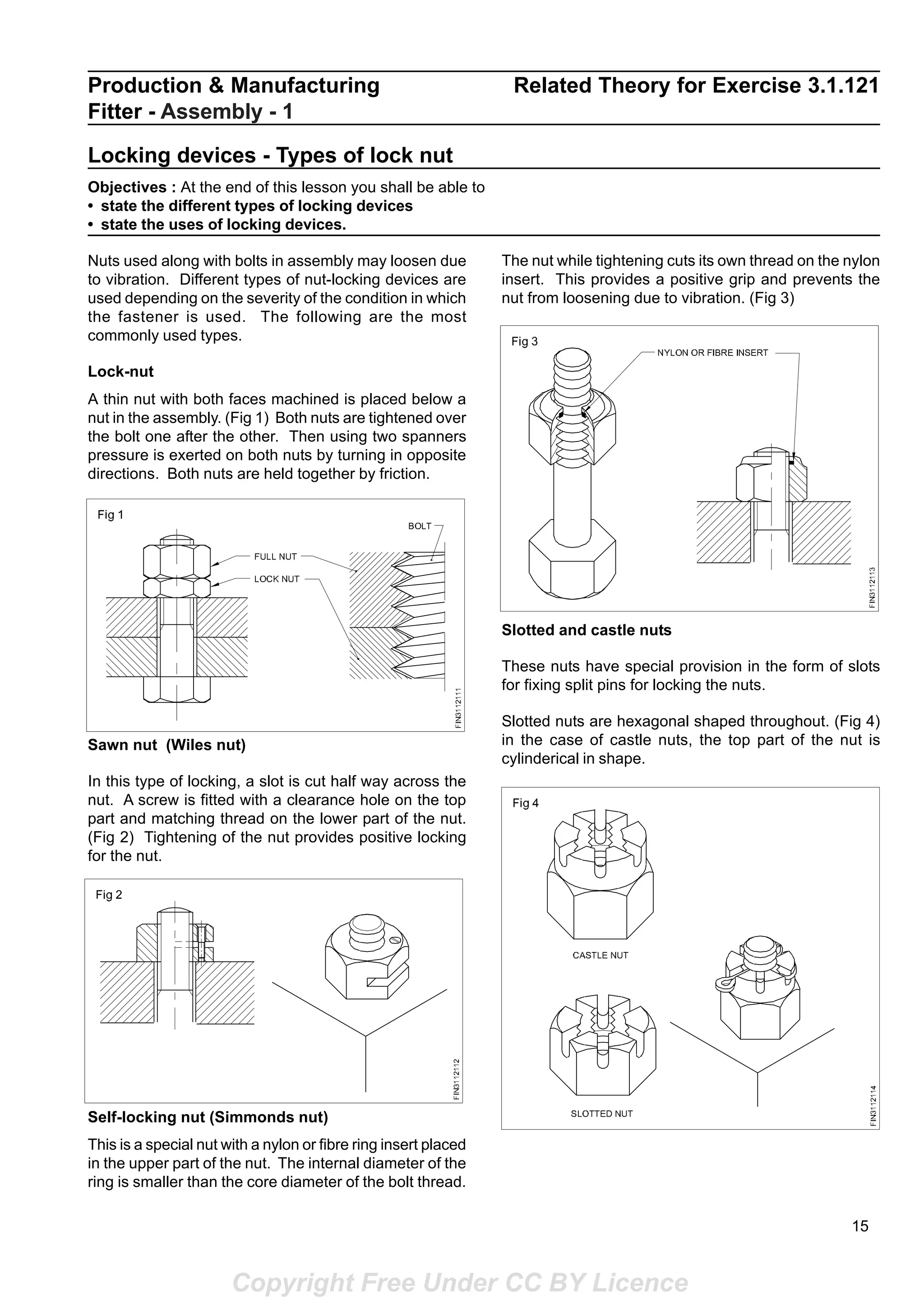 Production & Manufacturing
Fitter - Assembly - 1

Related Theory for Exercise 3.1.121

Locking devices - Types of lock nut

Objectives : At the end of this lesson you shall be able to
• state the different types of locking devices
• state the uses of locking devices.

Nuts used along with bolts in assembly may loosen due to vibration. Different types of nut-locking devices are used depending on the severity of the condition in which the fastener is used. The following are the most commonly used types.

Lock-nut

A thin nut with both faces machined is placed below a nut in the assembly. (Fig 1) Both nuts are tightened over the bolt one after the other. Then using two spanners pressure is exerted on both nuts by turning in opposite directions. Both nuts are held together by friction.

Fig 1
BOLT
FULL NUT
LOCK NUT
FIN3112111

Sawn nut (Wiles nut)

In this type of locking, a slot is cut half way across the nut. A screw is fitted with a clearance hole on the top part and matching thread on the lower part of the nut. (Fig 2) Tightening of the nut provides positive locking for the nut.

Fig 2
FIN3112112

Self-locking nut (Simmonds nut)

This is a special nut with a nylon or fibre ring insert placed in the upper part of the nut. The internal diameter of the ring is smaller than the core diameter of the bolt thread.

The nut while tightening cuts its own thread on the nylon insert. This provides a positive grip and prevents the nut from loosening due to vibration. (Fig 3)

Fig 3
NYLON OR FIBRE INSERT
FIN3112113

Slotted and castle nuts

These nuts have special provision in the form of slots for fixing split pins for locking the nuts.

Slotted nuts are hexagonal shaped throughout. (Fig 4) in the case of castle nuts, the top part of the nut is cylinderical in shape.

Fig 4
CASTLE NUT
SLOTTED NUT
FIN3112114

15

Copyright Free Under CC BY Licence