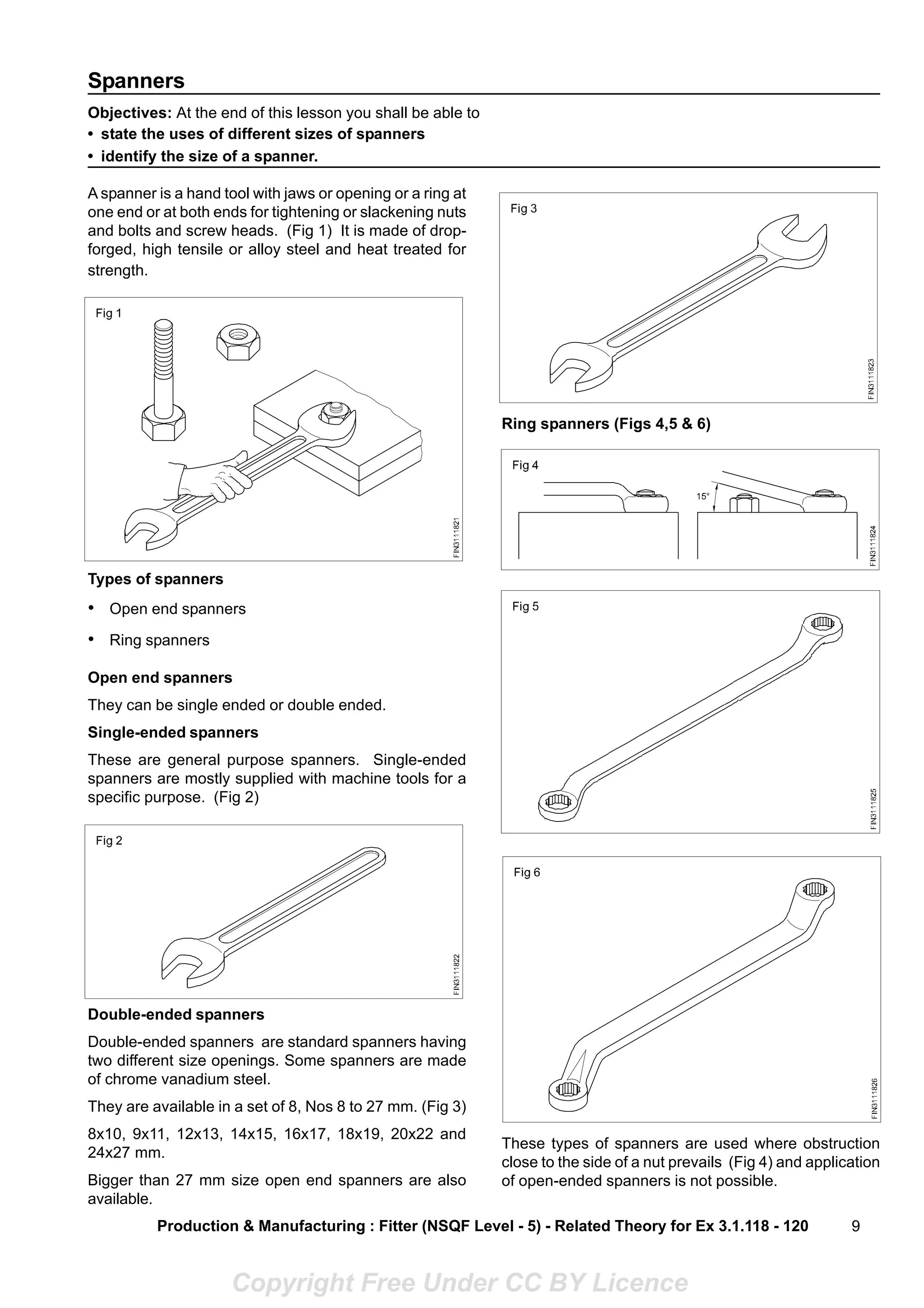 Spanners

Objectives: At the end of this lesson you shall be able to
• state the uses of different sizes of spanners
• identify the size of a spanner.

A spanner is a hand tool with jaws or opening or a ring at one end or at both ends for tightening or slackening nuts and bolts and screw heads. (Fig 1) It is made of drop-forged, high tensile or alloy steel and heat treated for strength.

Fig 1

FIN3111821

Types of spanners

• Open end spanners

• Ring spanners

Open end spanners

They can be single ended or double ended.

Single-ended spanners

These are general purpose spanners. Single-ended spanners are mostly supplied with machine tools for a specific purpose. (Fig 2)

Fig 2

FIN3111822

Double-ended spanners

Double-ended spanners are standard spanners having two different size openings. Some spanners are made of chrome vanadium steel.

They are available in a set of 8, Nos 8 to 27 mm. (Fig 3)

8x10, 9x11, 12x13, 14x15, 16x17, 18x19, 20x22 and 24x27 mm.

Bigger than 27 mm size open end spanners are also available.

Fig 3

FIN3111823

Ring spanners (Figs 4,5 & 6)

Fig 4

15°

FIN3111824

Fig 5

FIN3111825

Fig 6

FIN3111826

These types of spanners are used where obstruction close to the side of a nut prevails (Fig 4) and application of open-ended spanners is not possible.

Production & Manufacturing : Fitter (NSQF Level - 5) - Related Theory for Ex 3.1.118 - 120 9

Copyright Free Under CC BY Licence