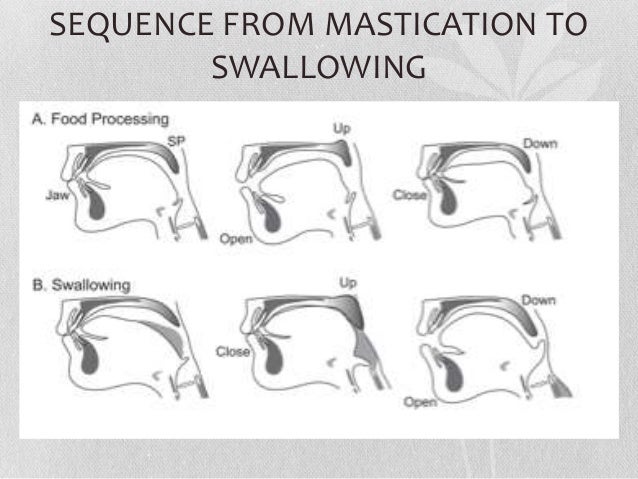 SEQUENCE FROM MASTICATION TO SWALLOWING

A. Food Processing

SP

Jaw

Up

Open

Down

Close

B. Swallowing

Up

Close

Down

Open