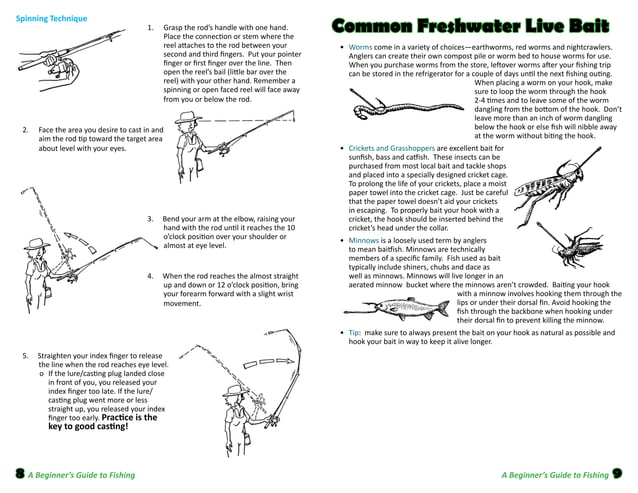 Spinning Technique

1. Grasp the rod's handle with one hand. Place the connection or stem where the reel attaches to the rod between your second and third fingers. Put your pointer finger or first finger over the line. Then open the reel's bail (little bar over the reel) with your other hand. Remember a spinning or open faced reel will face away from you or below the rod.

2. Face the area you desire to cast in and aim the rod tip toward the target area about level with your eyes.

3. Bend your arm at the elbow, raising your hand with the rod until it reaches the 10 o'clock position over your shoulder or almost at eye level.

4. When the rod reaches the almost straight up and down or 12 o'clock position, bring your forearm forward with a slight wrist movement.

5. Straighten your index finger to release the line when the rod reaches eye level.
o If the lure/casting plug landed close in front of you, you released your index finger too late. If the lure/casting plug went more or less straight up, you released your index finger too early. Practice is the key to good casting!

8 A Beginner's Guide to Fishing

Common Freshwater Live Bait

• Worms come in a variety of choices—earthworms, red worms and nightcrawlers. Anglers can create their own compost pile or worm bed to house worms for use. When you purchase worms from the store, leftover worms after your fishing trip can be stored in the refrigerator for a couple of days until the next fishing outing. When placing a worm on your hook, make sure to loop the worm through the hook 2-4 times and to leave some of the worm dangling from the bottom of the hook. Don't leave more than an inch of worm dangling below the hook or else fish will nibble away at the worm without biting the hook.

• Crickets and Grasshoppers are excellent bait for sunfish, bass and catfish. These insects can be purchased from most local bait and tackle shops and placed into a specially designed cricket cage. To prolong the life of your crickets, place a moist paper towel into the cricket cage. Just be careful that the paper towel doesn't aid your crickets in escaping. To properly bait your hook with a cricket, the hook should be inserted behind the cricket's head under the collar.

• Minnows is a loosely used term by anglers to mean baitfish. Minnows are technically members of a specific family. Fish used as bait typically include shiners, chubs and dace as well as minnows. Minnows will live longer in an aerated minnow bucket where the minnows aren't crowded. Baiting your hook with a minnow involves hooking them through the lips or under their dorsal fin. Avoid hooking the fish through the backbone when hooking under their dorsal fin to prevent killing the minnow.

• Tip: make sure to always present the bait on your hook as natural as possible and hook your bait in way to keep it alive longer.

A Beginner's Guide to Fishing 9