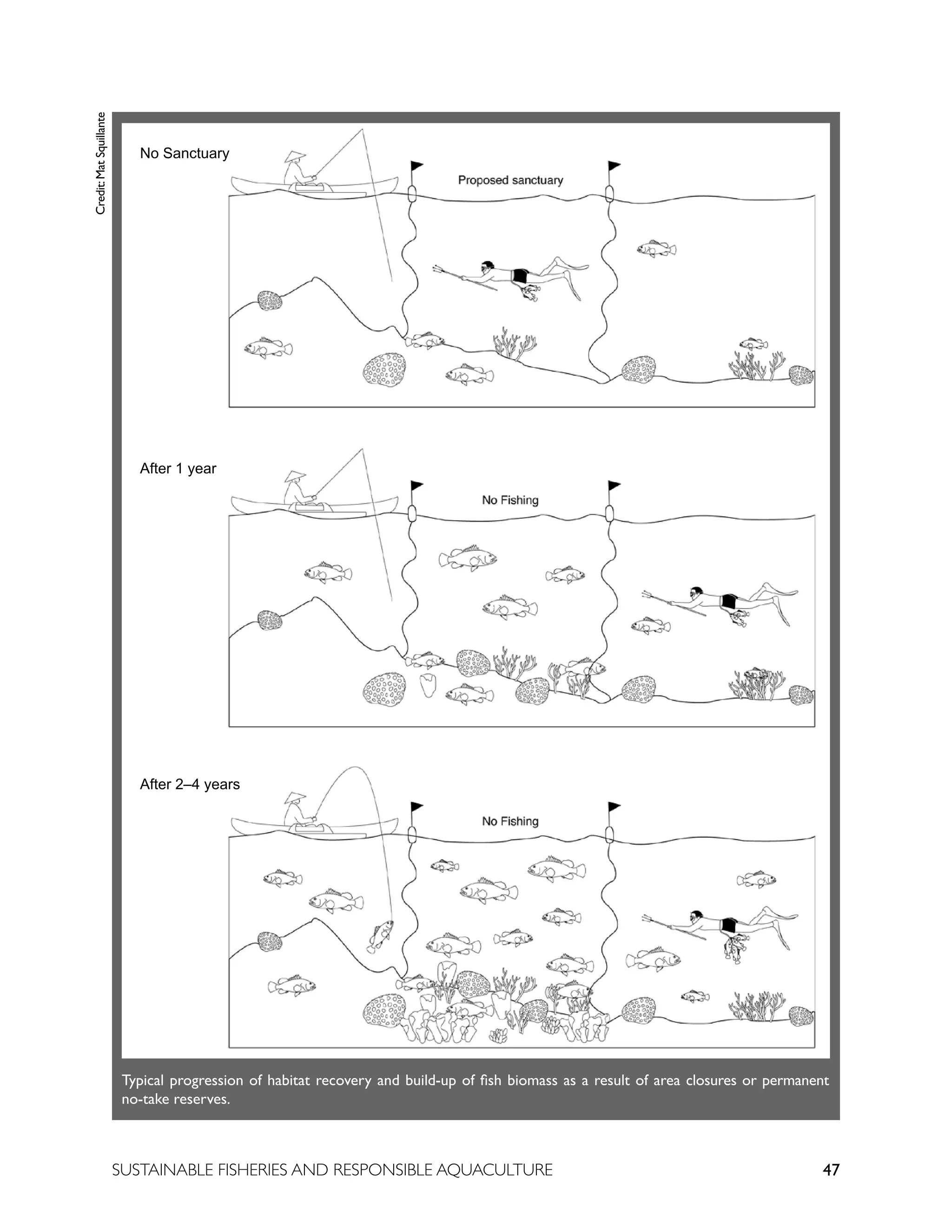 Credit: Mat Squillante

No Sanctuary

Proposed sanctuary

After 1 year

No Fishing

After 2–4 years

No Fishing

Typical progression of habitat recovery and build-up of fish biomass as a result of area closures or permanent no-take reserves.

SUSTAINABLE FISHERIES AND RESPONSIBLE AQUACULTURE 47