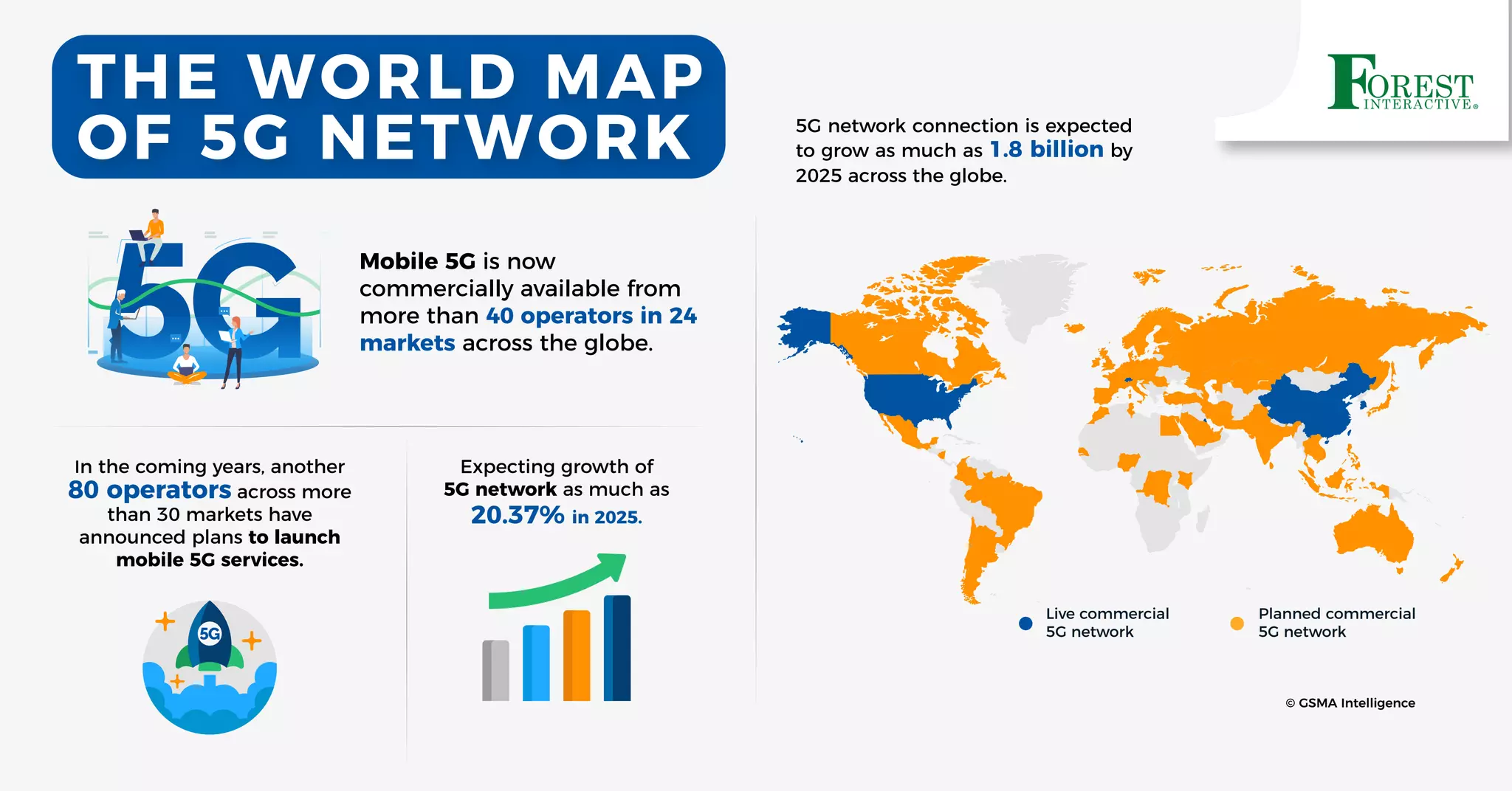 THE WORLD MAP OF 5G NETWORK

FOREST INTERACTIVE®

5G network connection is expected to grow as much as 1.8 billion by 2025 across the globe.

5G

Mobile 5G is now commercially available from more than 40 operators in 24 markets across the globe.

In the coming years, another 80 operators across more than 30 markets have announced plans to launch mobile 5G services.

5G

Expecting growth of 5G network as much as 20.37% in 2025.

Live commercial 5G network

Planned commercial 5G network

© GSMA Intelligence