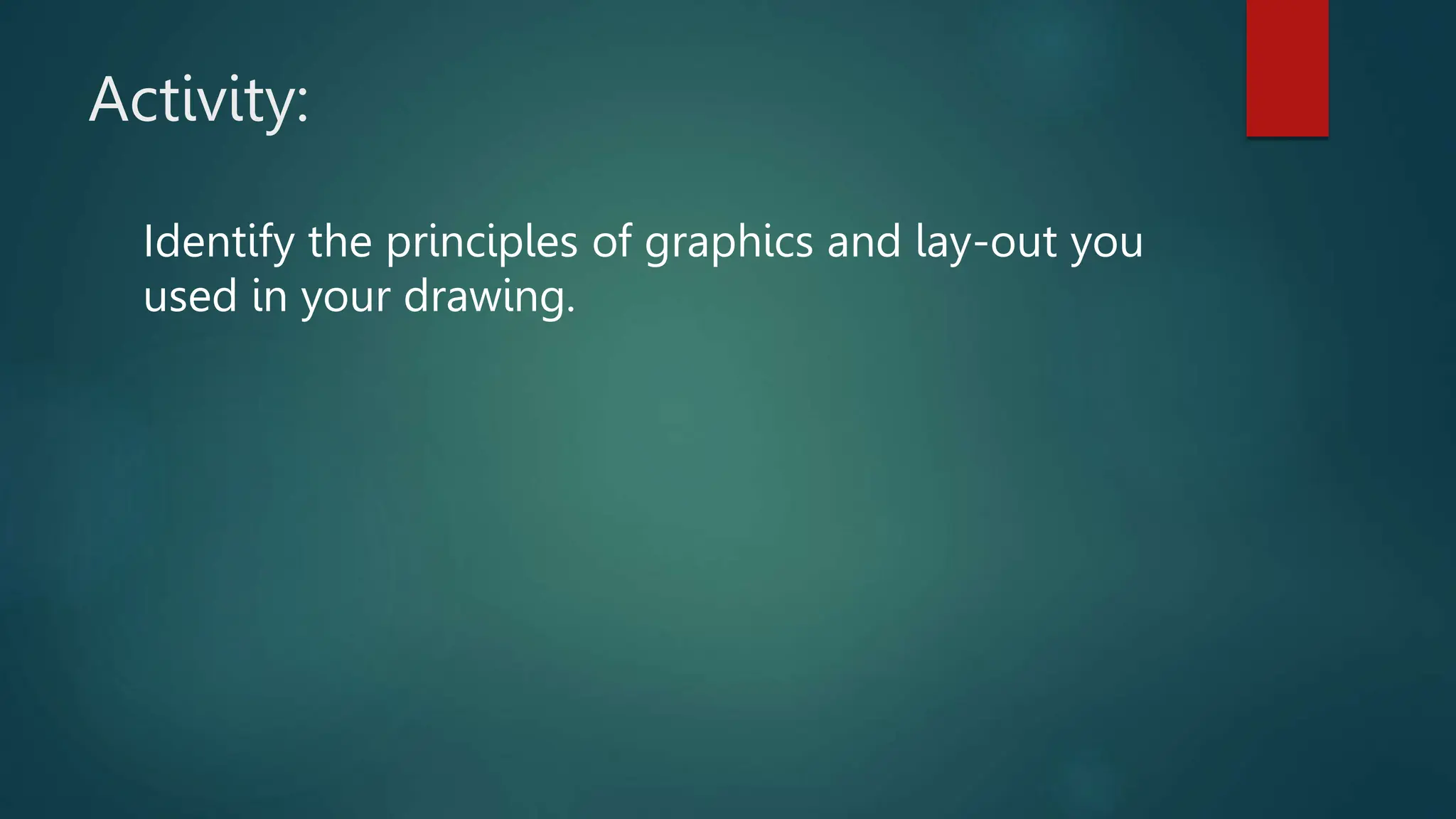 Activity:

Identify the principles of graphics and lay-out you used in your drawing.