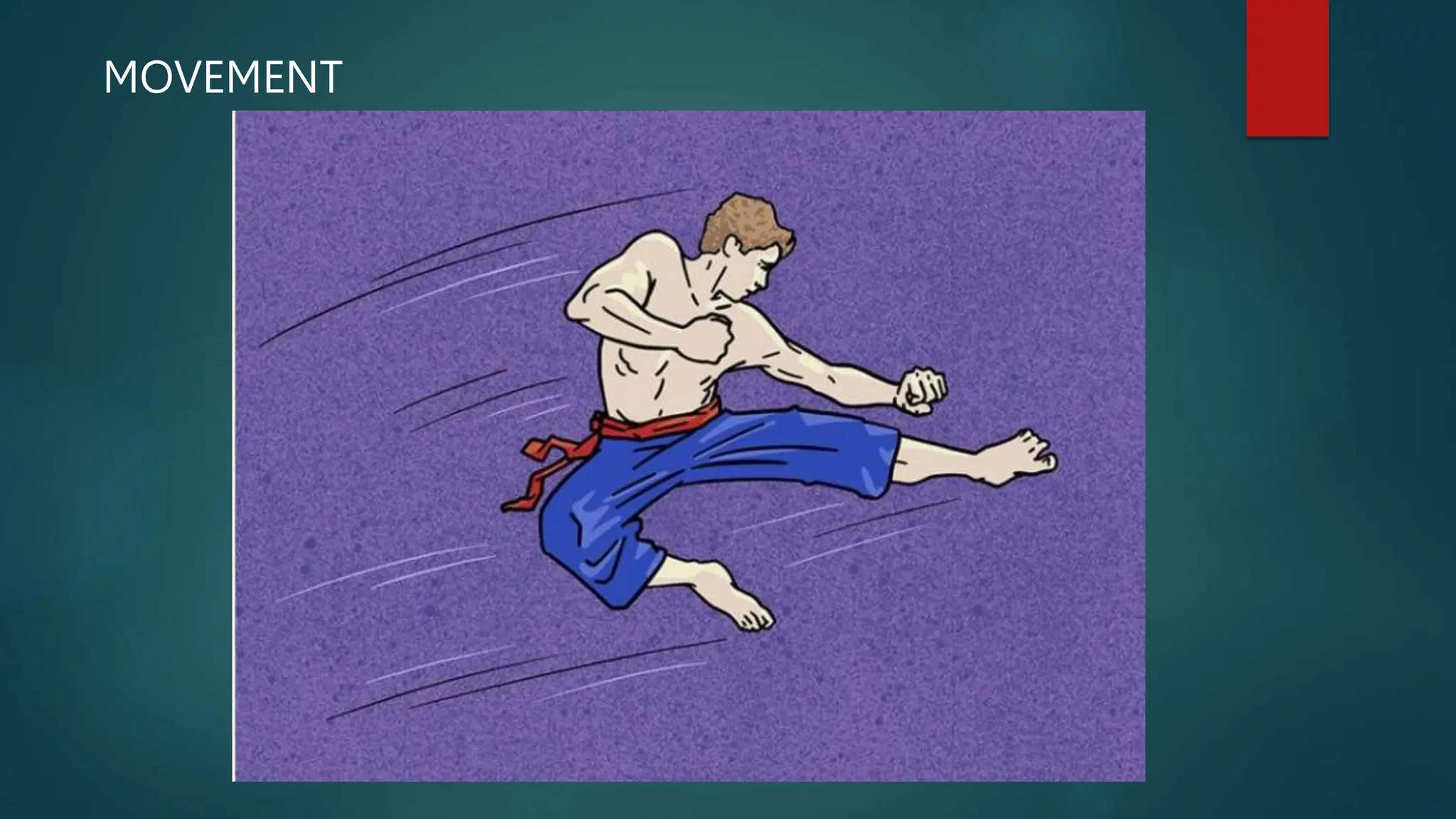 MOVEMENT