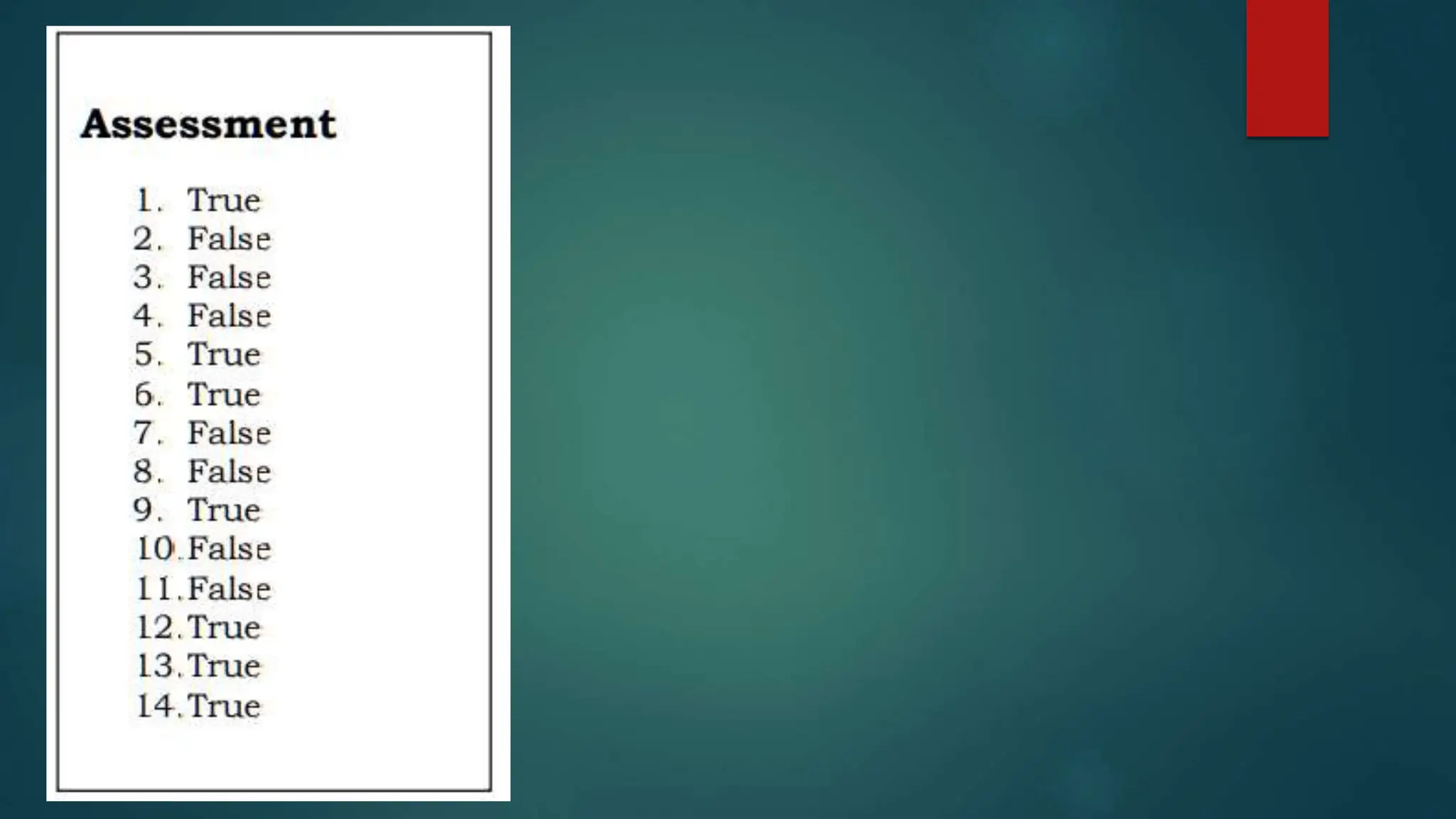 Assessment

1. True
2. False
3. False
4. False
5. True
6. True
7. False
8. False
9. True
10. False
11. False
12. True
13. True
14. True