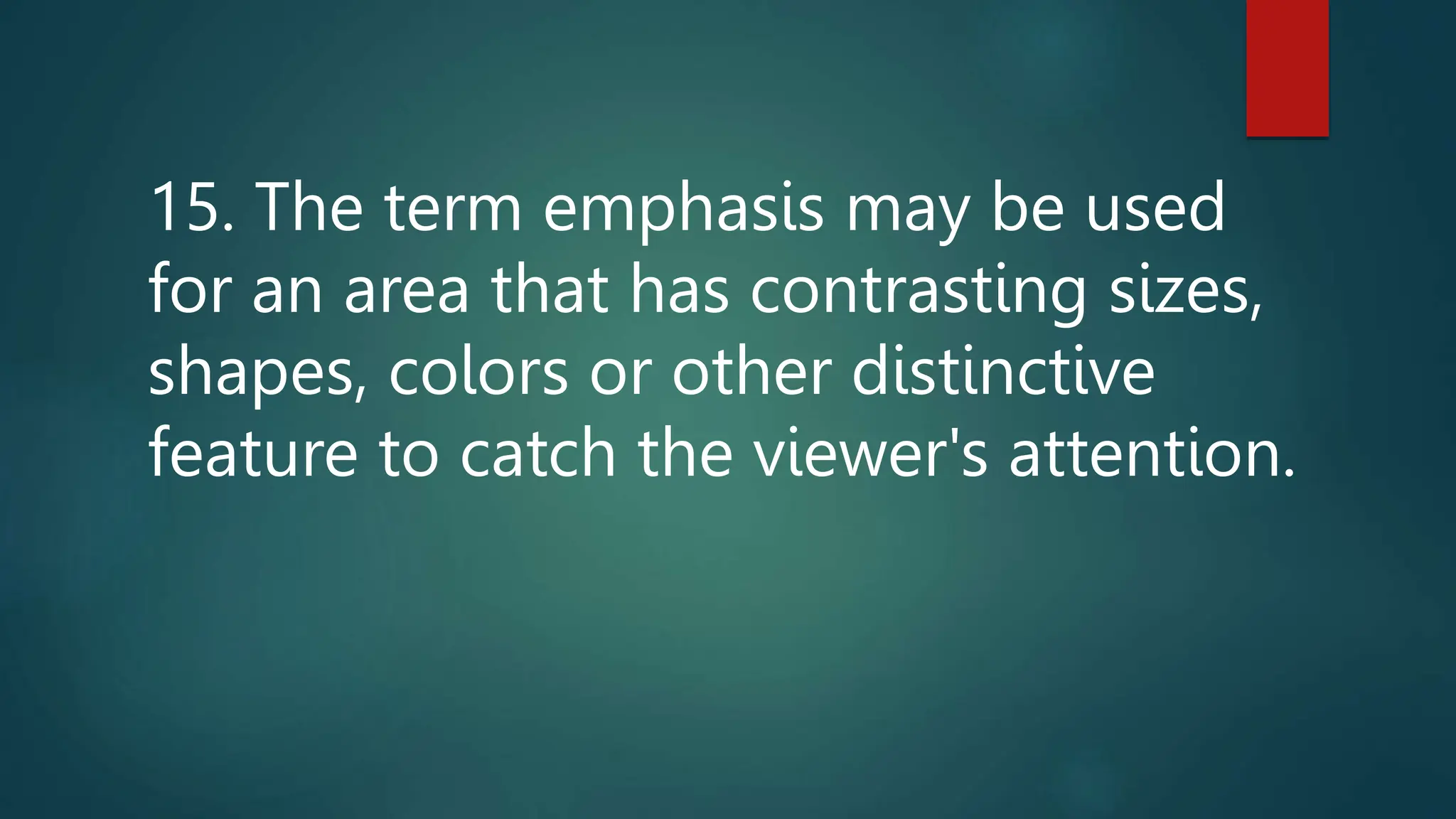 15. The term emphasis may be used for an area that has contrasting sizes, shapes, colors or other distinctive feature to catch the viewer's attention.