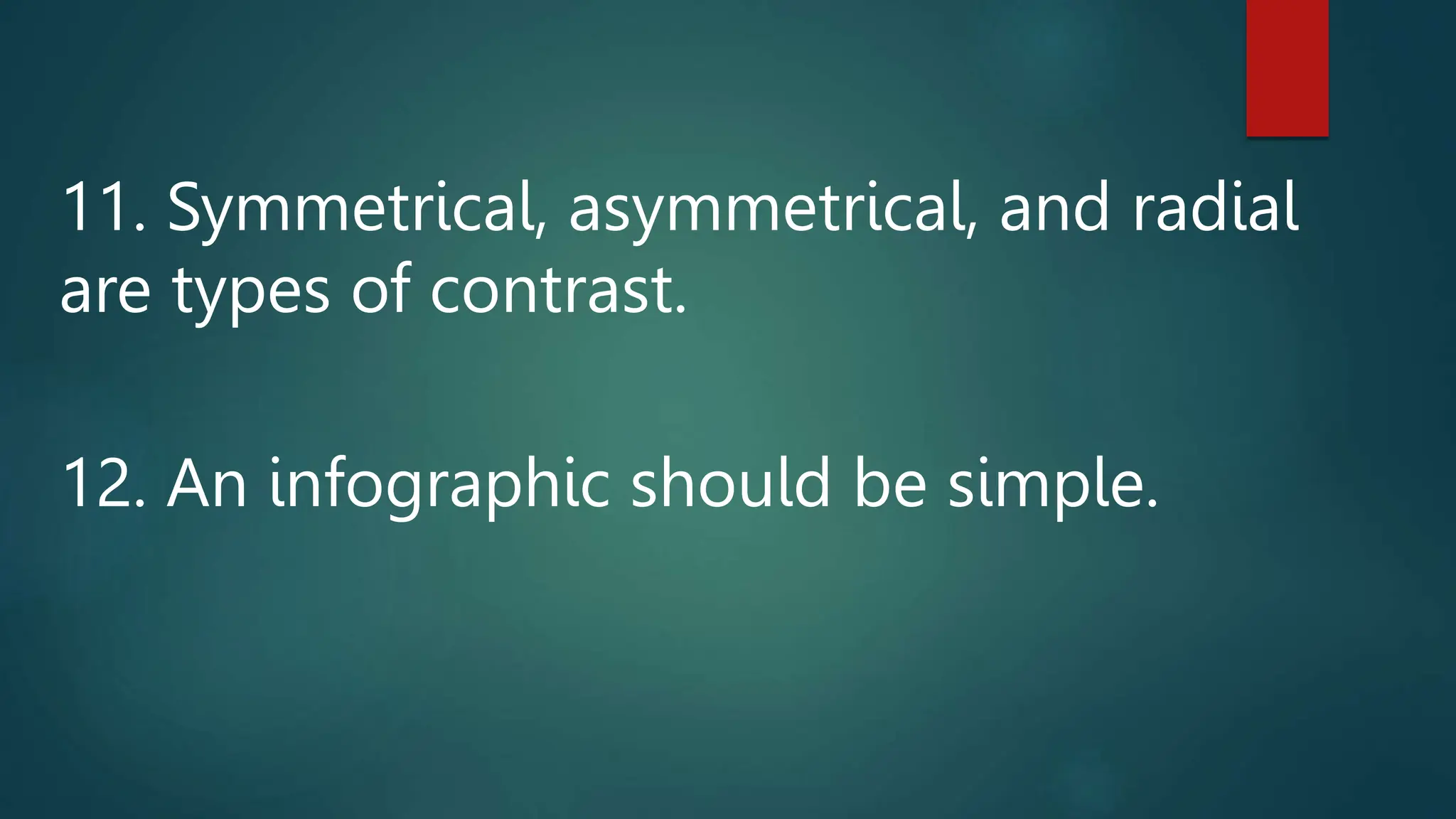 11. Symmetrical, asymmetrical, and radial are types of contrast.

12. An infographic should be simple.