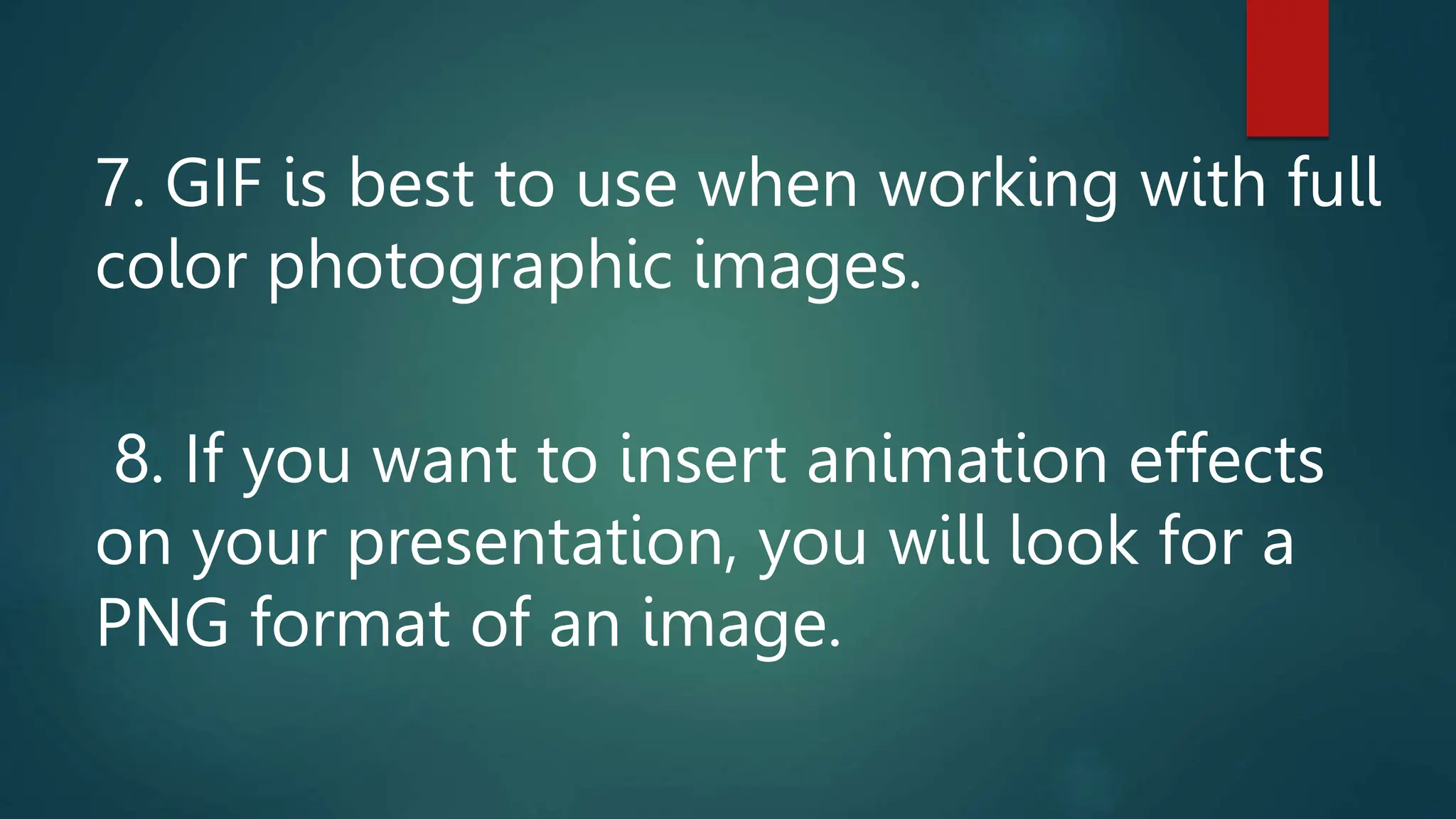 7. GIF is best to use when working with full color photographic images.

8. If you want to insert animation effects on your presentation, you will look for a PNG format of an image.