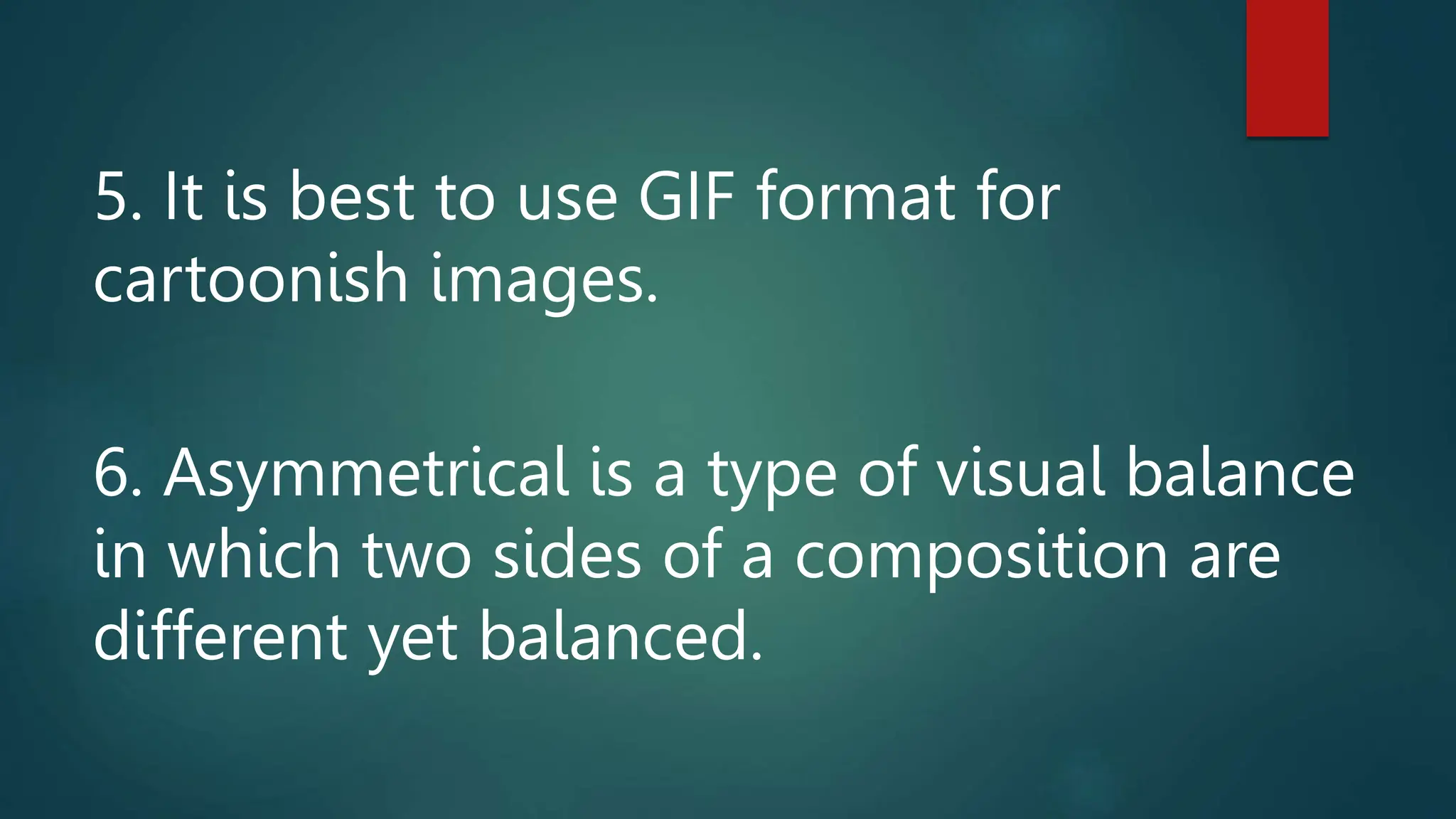 5. It is best to use GIF format for cartoonish images.

6. Asymmetrical is a type of visual balance in which two sides of a composition are different yet balanced.