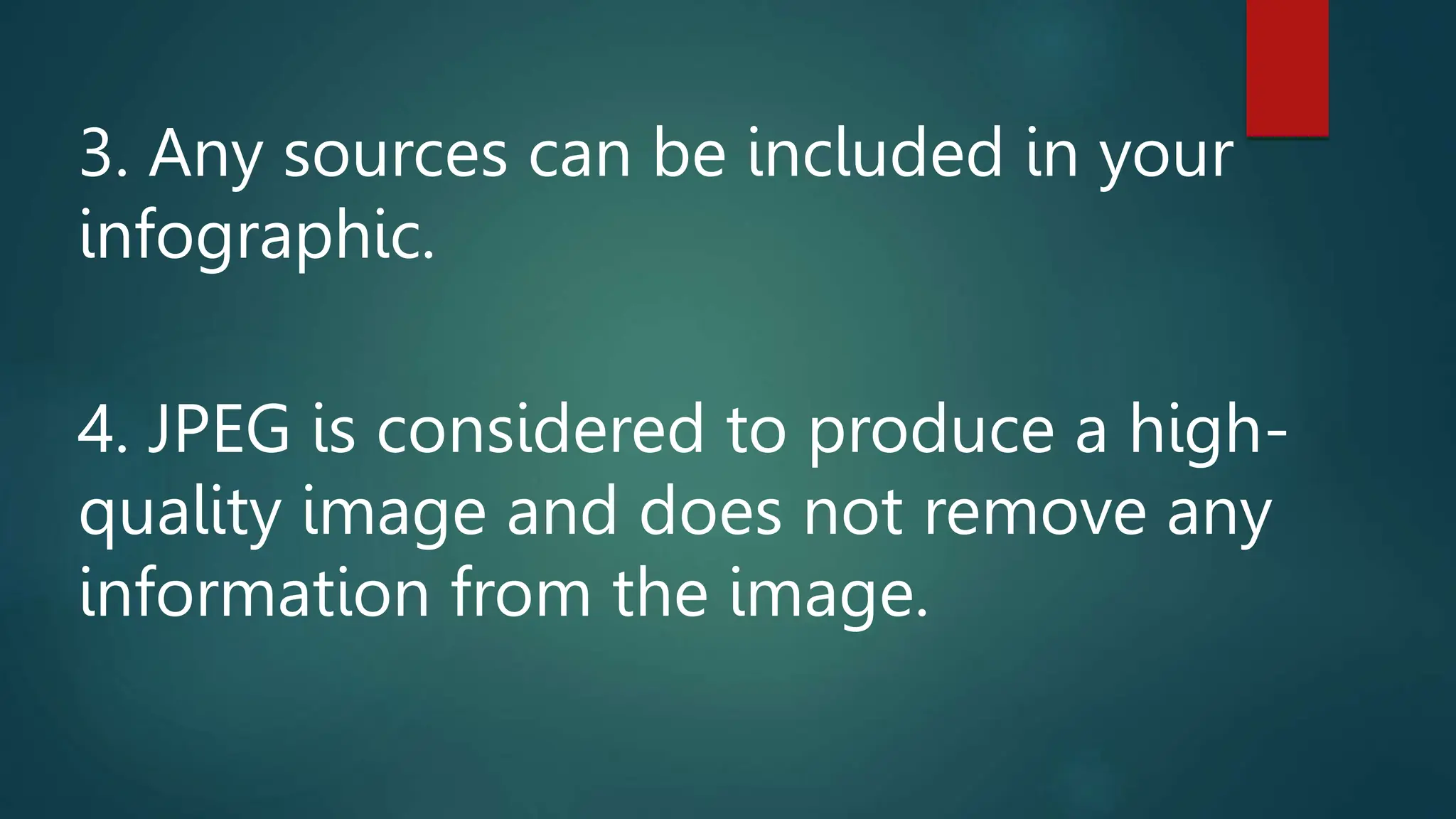 3. Any sources can be included in your infographic.

4. JPEG is considered to produce a high-quality image and does not remove any information from the image.