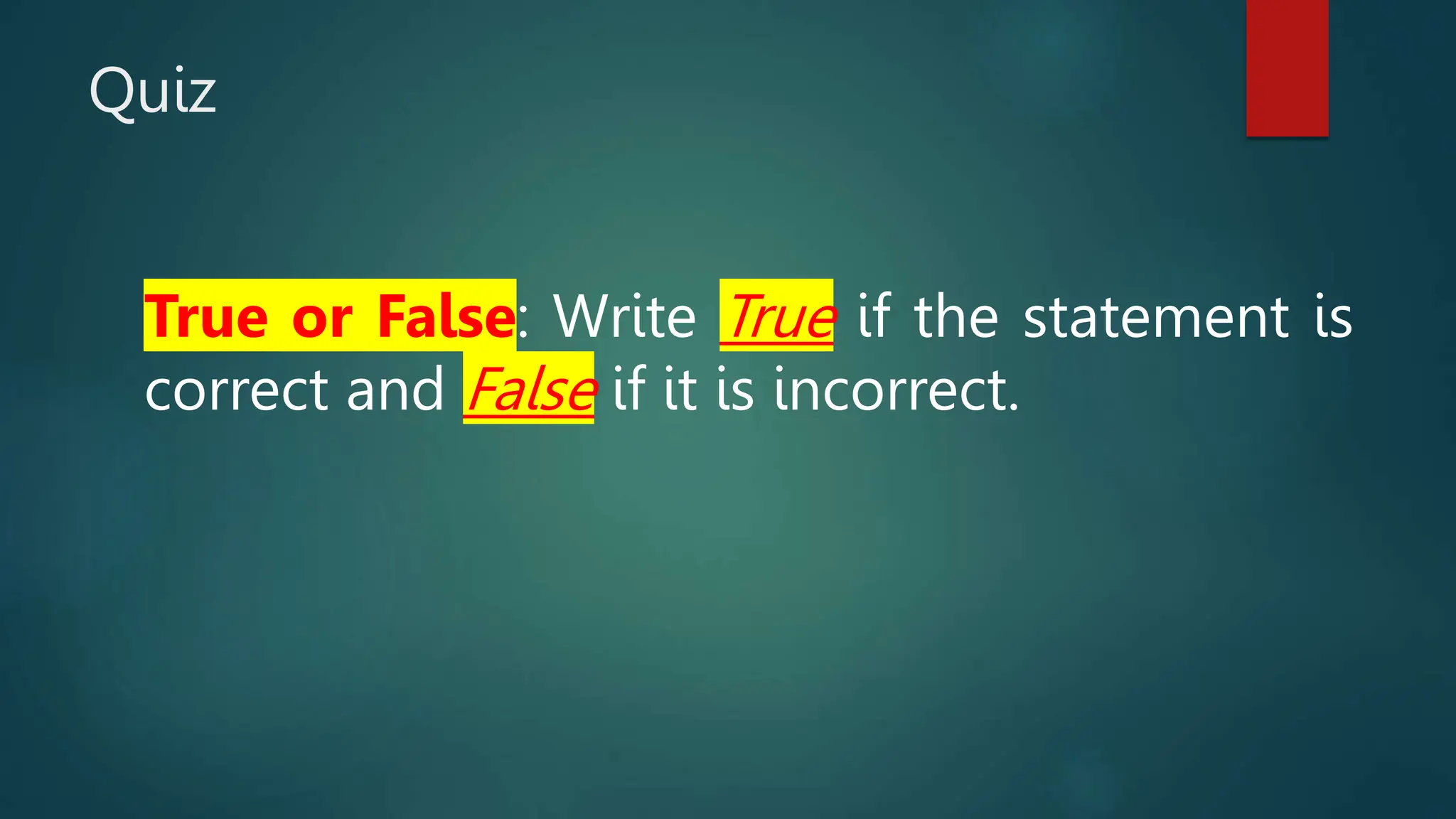 Quiz

True or False: Write True if the statement is correct and False if it is incorrect.