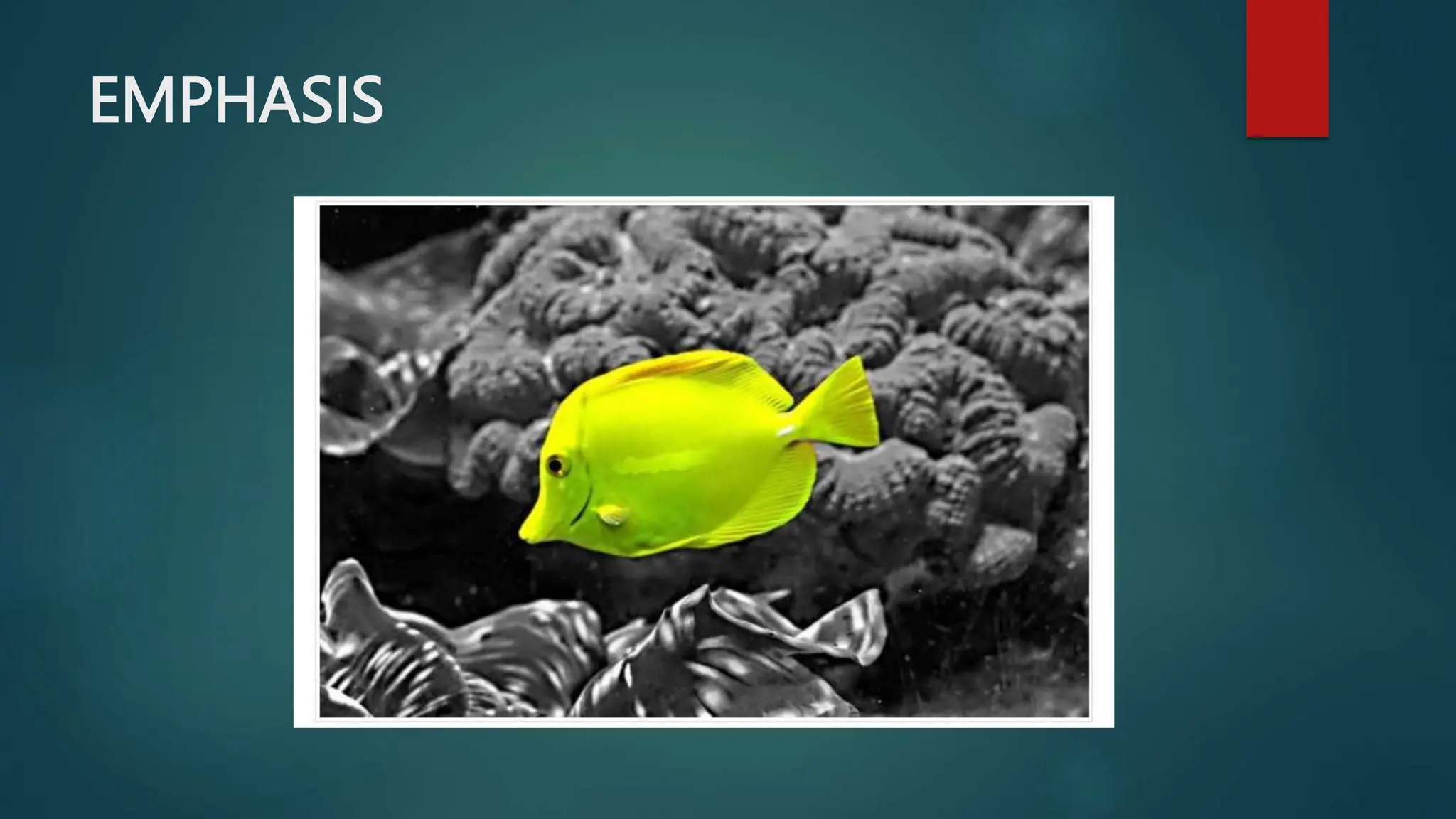 EMPHASIS