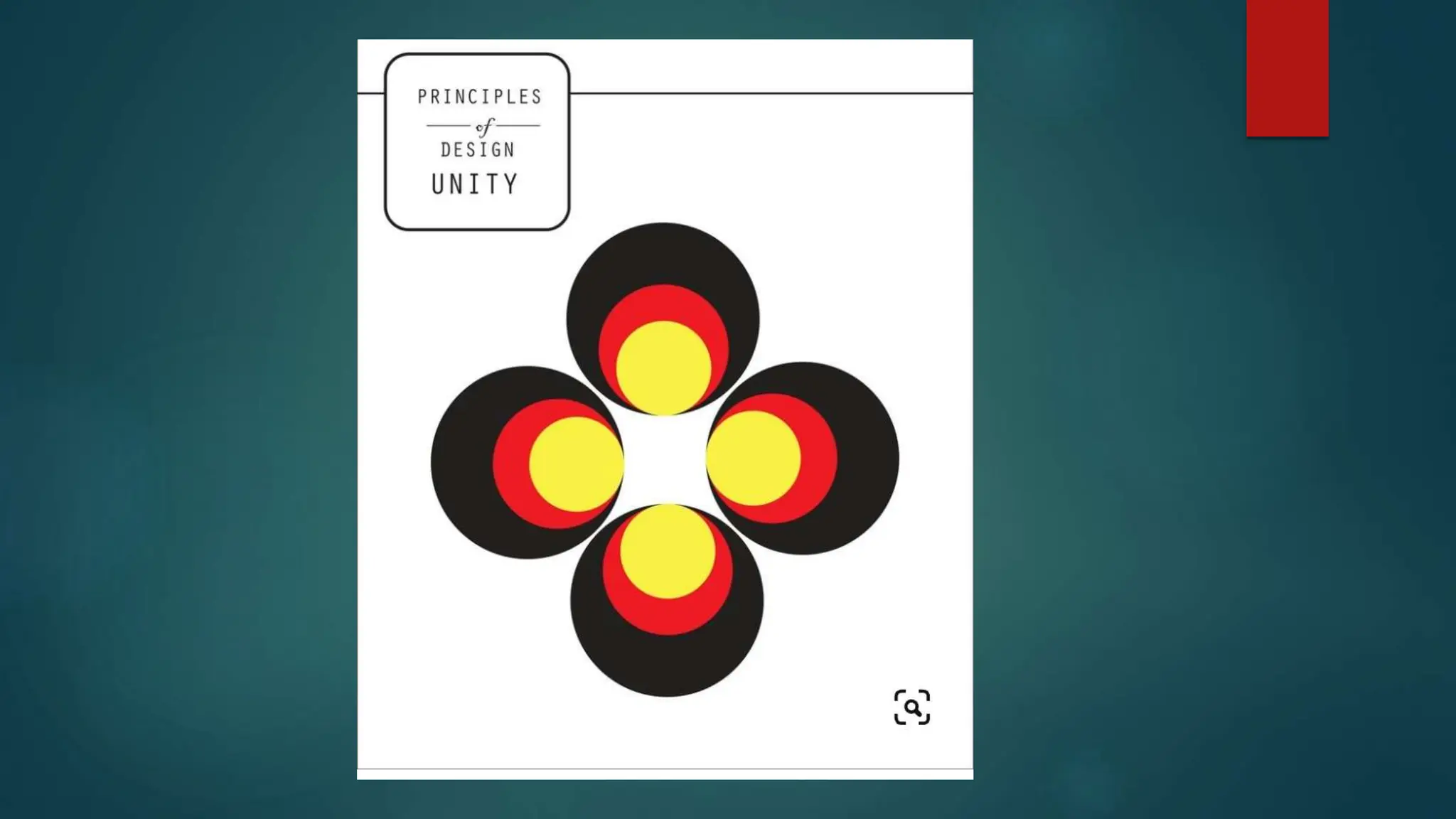 PRINCIPLES
of
DESIGN
UNITY