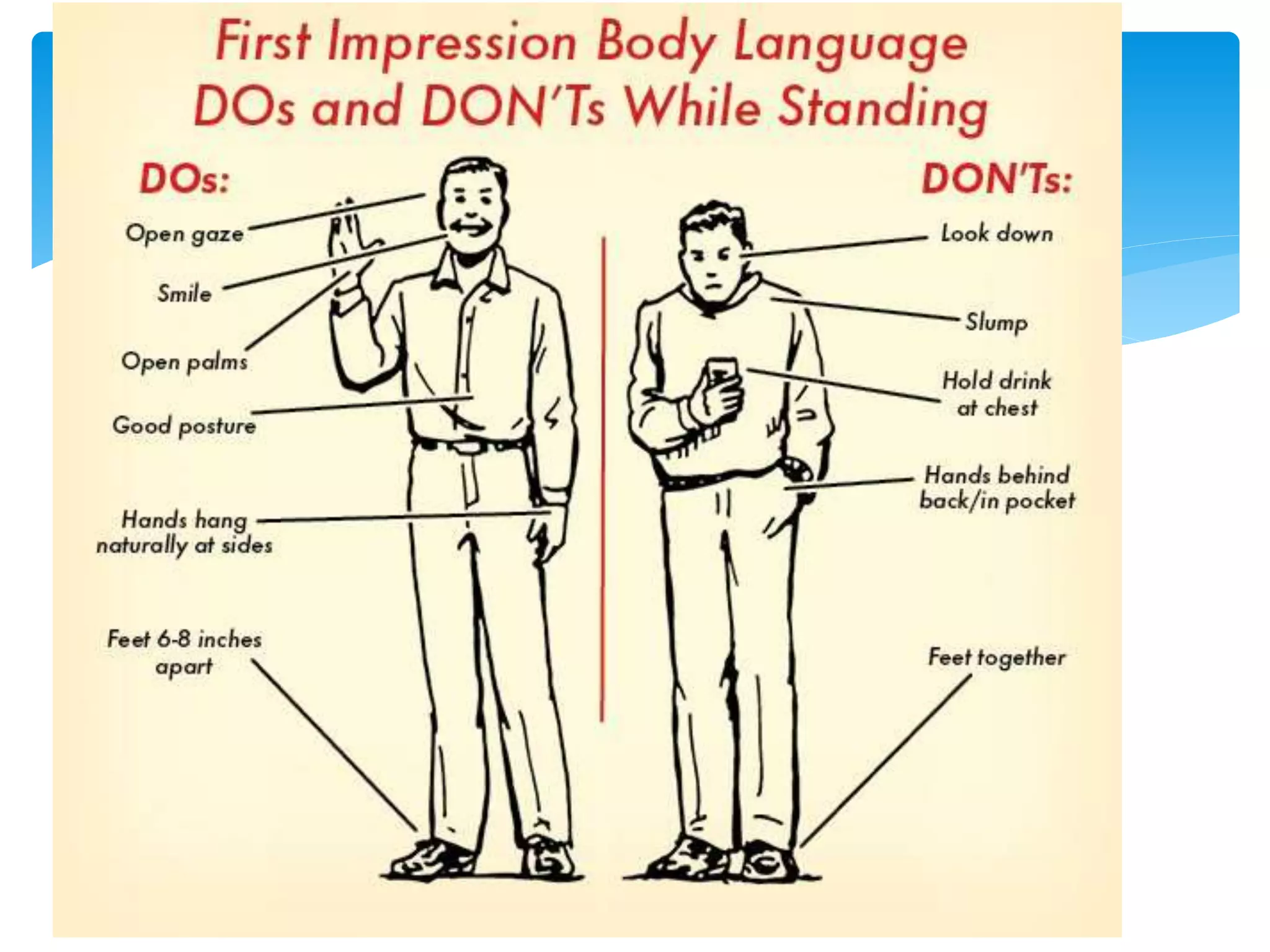 First Impression Body Language
DOs and DON'Ts While Standing

DOs:

Open gaze

Smile

Open palms

Good posture

Hands hang naturally at sides

Feet 6-8 inches apart

DON'Ts:

Look down

Slump

Hold drink at chest

Hands behind back/in pocket

Feet together