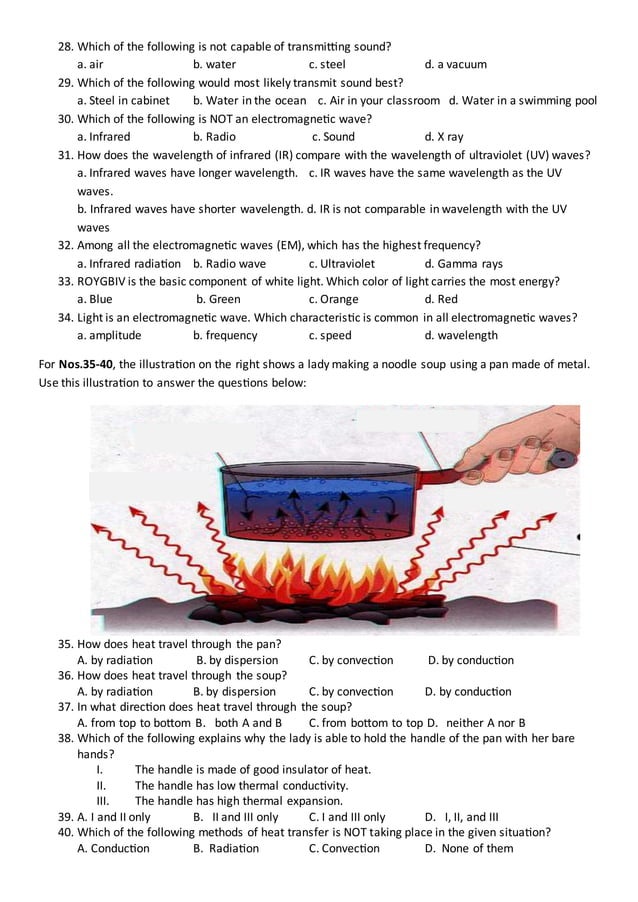 28. Which of the following is not capable of transmitting sound?
a. air b. water c. steel d. a vacuum
29. Which of the following would most likely transmit sound best?
a. Steel in cabinet b. Water in the ocean c. Air in your classroom d. Water in a swimming pool
30. Which of the following is NOT an electromagnetic wave?
a. Infrared b. Radio c. Sound d. X ray
31. How does the wavelength of infrared (IR) compare with the wavelength of ultraviolet (UV) waves?
a. Infrared waves have longer wavelength. c. IR waves have the same wavelength as the UV waves.
b. Infrared waves have shorter wavelength. d. IR is not comparable in wavelength with the UV waves
32. Among all the electromagnetic waves (EM), which has the highest frequency?
a. Infrared radiation b. Radio wave c. Ultraviolet d. Gamma rays
33. ROYGBIV is the basic component of white light. Which color of light carries the most energy?
a. Blue b. Green c. Orange d. Red
34. Light is an electromagnetic wave. Which characteristic is common in all electromagnetic waves?
a. amplitude b. frequency c. speed d. wavelength

For Nos.35-40, the illustration on the right shows a lady making a noodle soup using a pan made of metal. Use this illustration to answer the questions below:

35. How does heat travel through the pan?
A. by radiation B. by dispersion C. by convection D. by conduction
36. How does heat travel through the soup?
A. by radiation B. by dispersion C. by convection D. by conduction
37. In what direction does heat travel through the soup?
A. from top to bottom B. both A and B C. from bottom to top D. neither A nor B
38. Which of the following explains why the lady is able to hold the handle of the pan with her bare hands?
I. The handle is made of good insulator of heat.
II. The handle has low thermal conductivity.
III. The handle has high thermal expansion.
39. A. I and II only B. II and III only C. I and III only D. I, II, and III
40. Which of the following methods of heat transfer is NOT taking place in the given situation?
A. Conduction B. Radiation C. Convection D. None of them