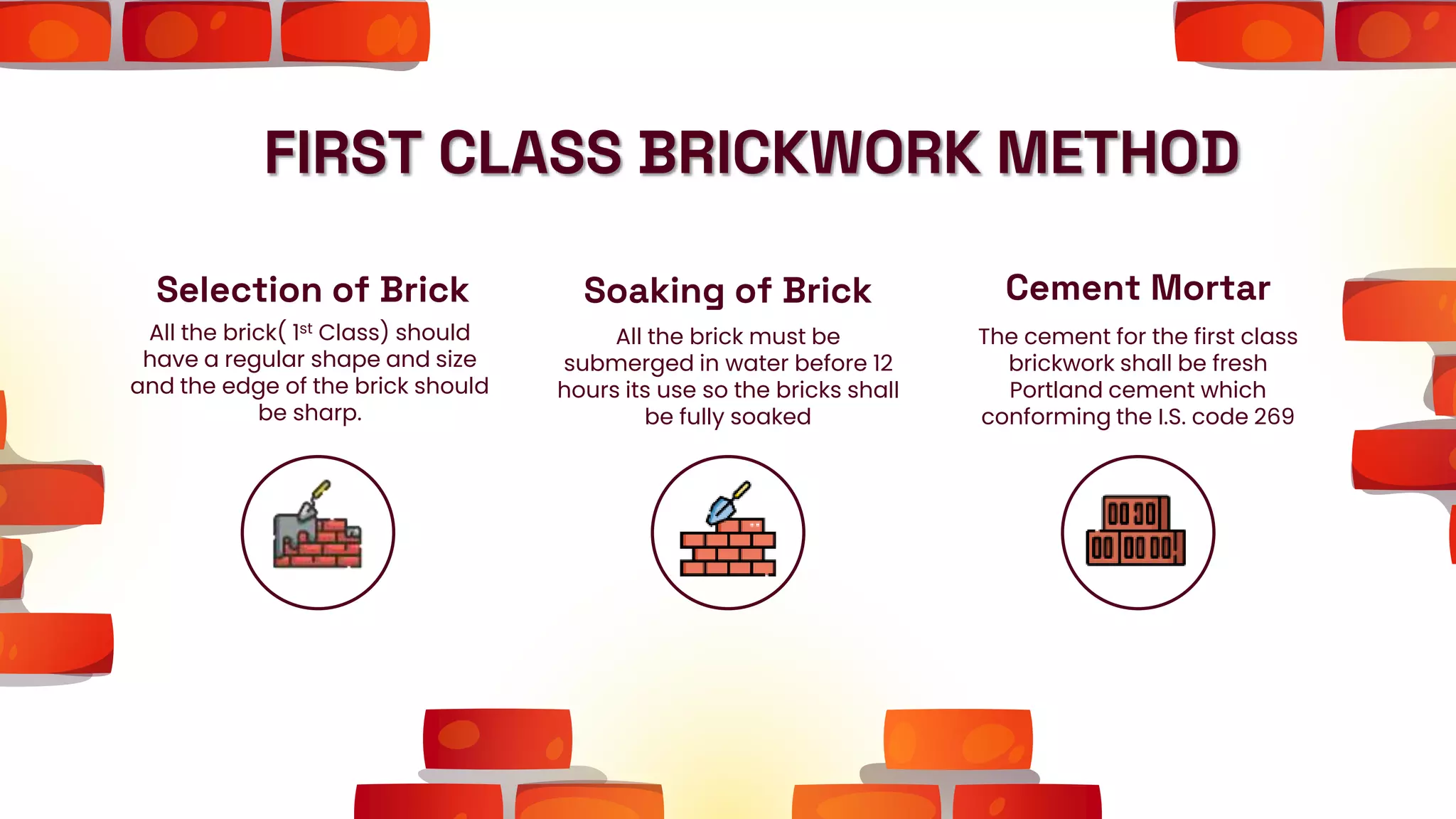 FIRST CLASS BRICKWORK METHOD

Selection of Brick

All the brick( 1st Class) should have a regular shape and size and the edge of the brick should be sharp.

Soaking of Brick

All the brick must be submerged in water before 12 hours its use so the bricks shall be fully soaked

Cement Mortar

The cement for the first class brickwork shall be fresh Portland cement which conforming the I.S. code 269