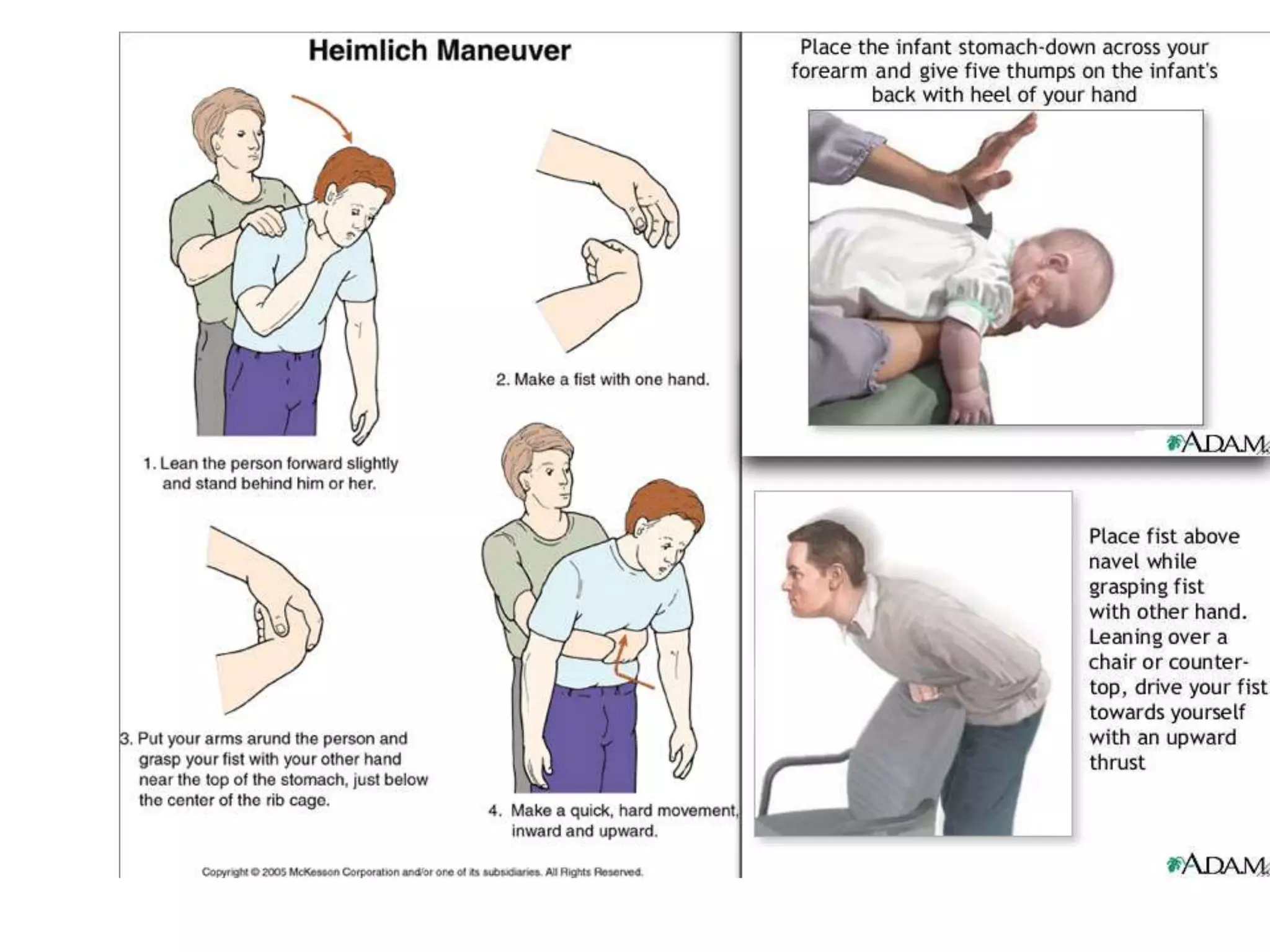 Heimlich Maneuver

1. Lean the person forward slightly and stand behind him or her.

2. Make a fist with one hand.

3. Put your arms arund the person and grasp your fist with your other hand near the top of the stomach, just below the center of the rib cage.

4. Make a quick, hard movement, inward and upward.

Copyright © 2005 McKesson Corporation and/or one of its subsidiaries. All Rights Reserved.

Place the infant stomach-down across your forearm and give five thumps on the infant's back with heel of your hand

ADAM

Place fist above navel while grasping fist with other hand. Leaning over a chair or countertop, drive your fist towards yourself with an upward thrust

ADAM