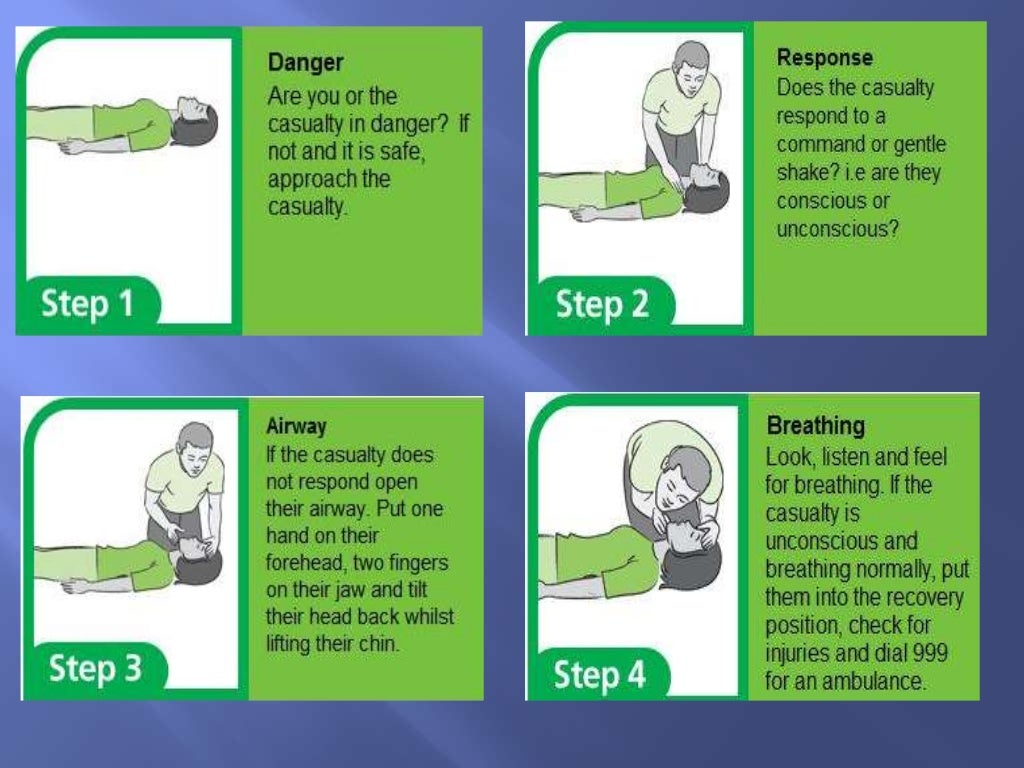 Step 1

Danger
Are you or the casualty in danger? If not and it is safe, approach the casualty.

Step 2

Response
Does the casualty respond to a command or gentle shake? i.e are they conscious or unconscious?

Step 3

Airway
If the casualty does not respond open their airway. Put one hand on their forehead, two fingers on their jaw and tilt their head back whilst lifting their chin.

Step 4

Breathing
Look, listen and feel for breathing. If the casualty is unconscious and breathing normally, put them into the recovery position, check for injuries and dial 999 for an ambulance.